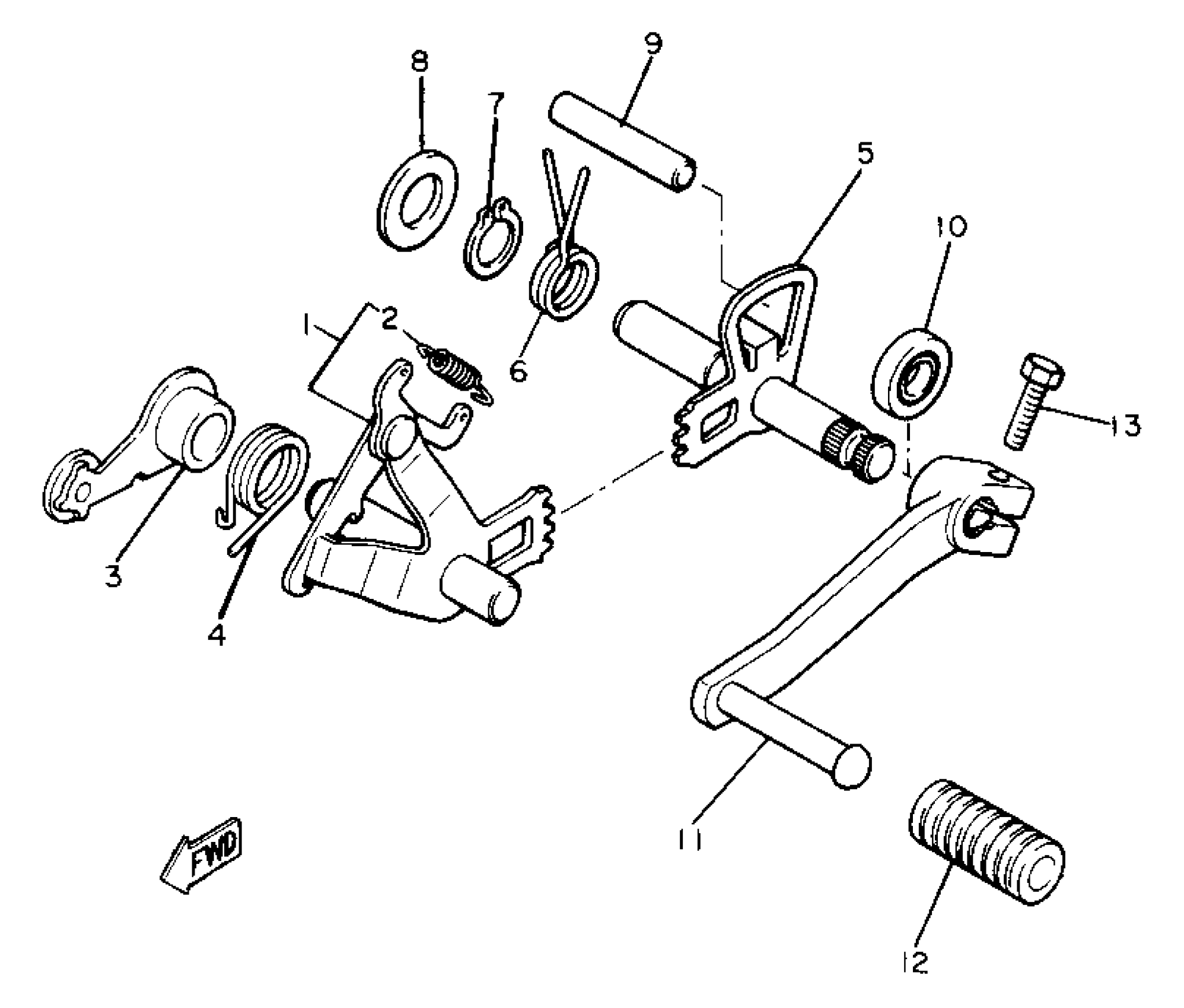 9
8
7
5
10
1
2
6
13
3
4
11
FWD
12