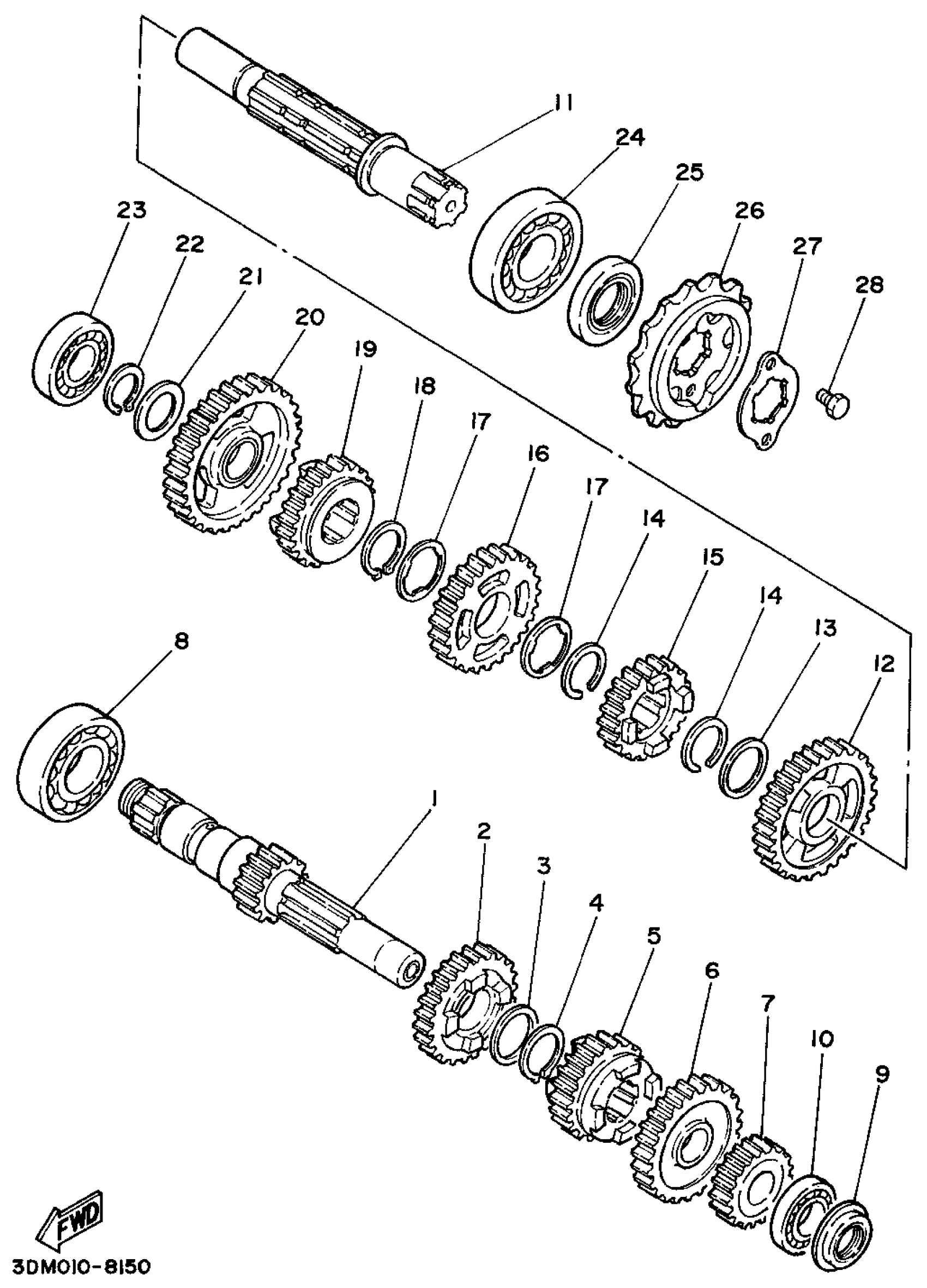 11
24
25
26
27
28
23
22
21
20
19
18
17
16
17
14
15
14
13
12
8
1
2
3
4
5
6
7
10
9
FWD
3DM010-8150