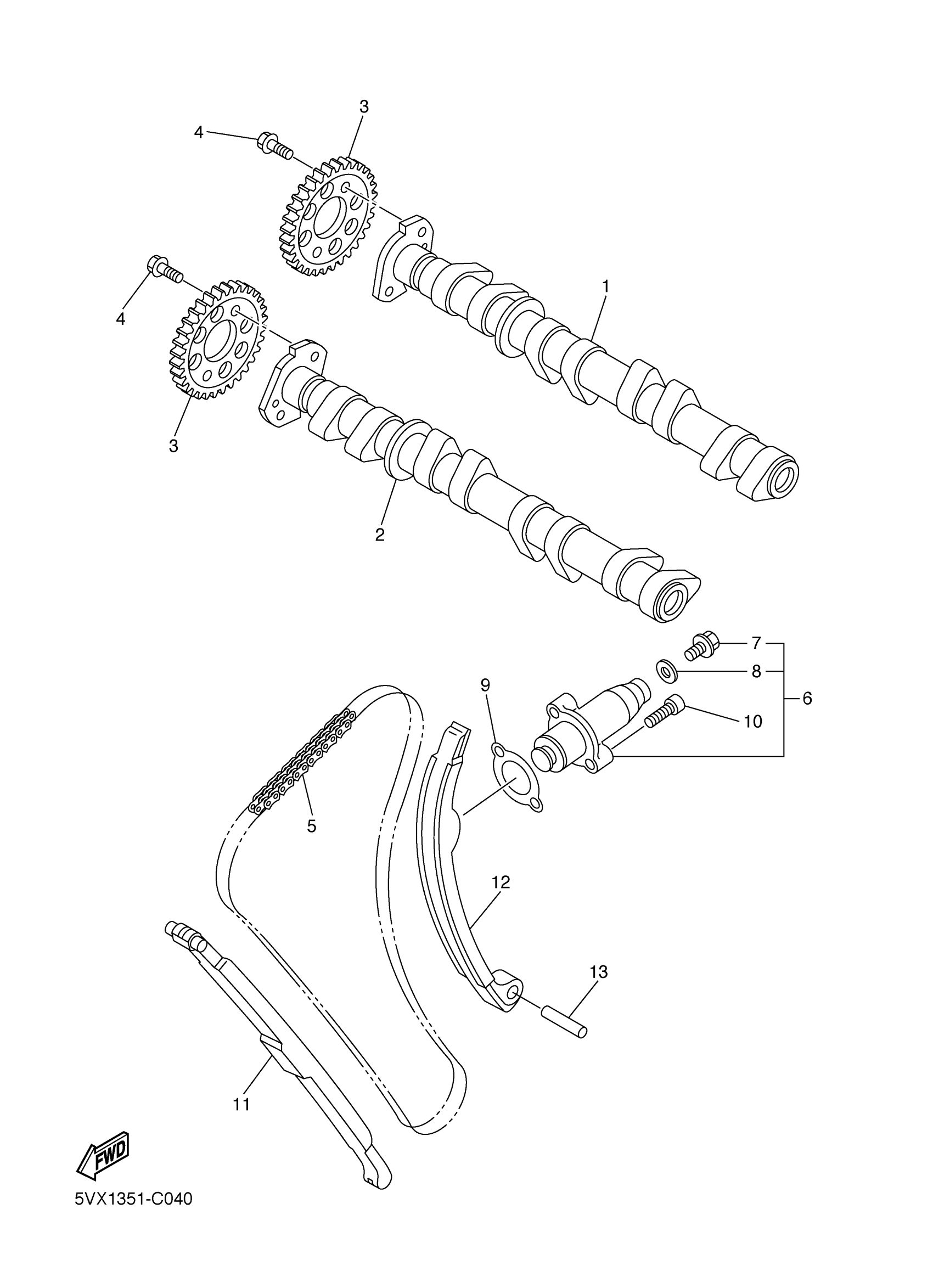 3
4
1
4
3
2
7
8
6
9
10
5
12
13
11
FWD
5VX1351-C040