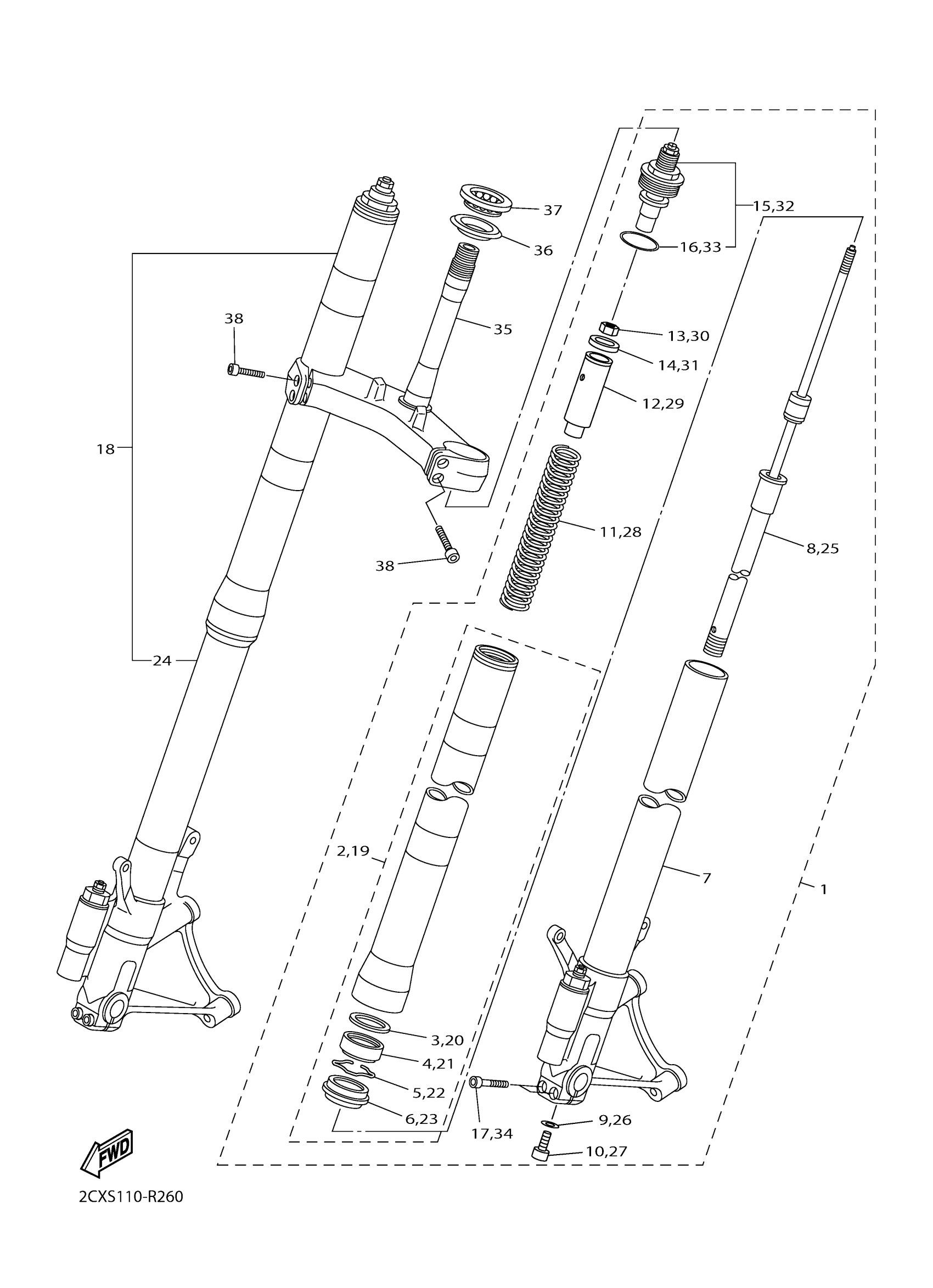 37
15,32
36
16,33
38
35
13,30
14,31
12,29
18
11,28
8,25
38
24
2,19
7
1
3,20
4,21
5,22
6,23
17,34
9,26
10,27
FWD
2CXS110-R260