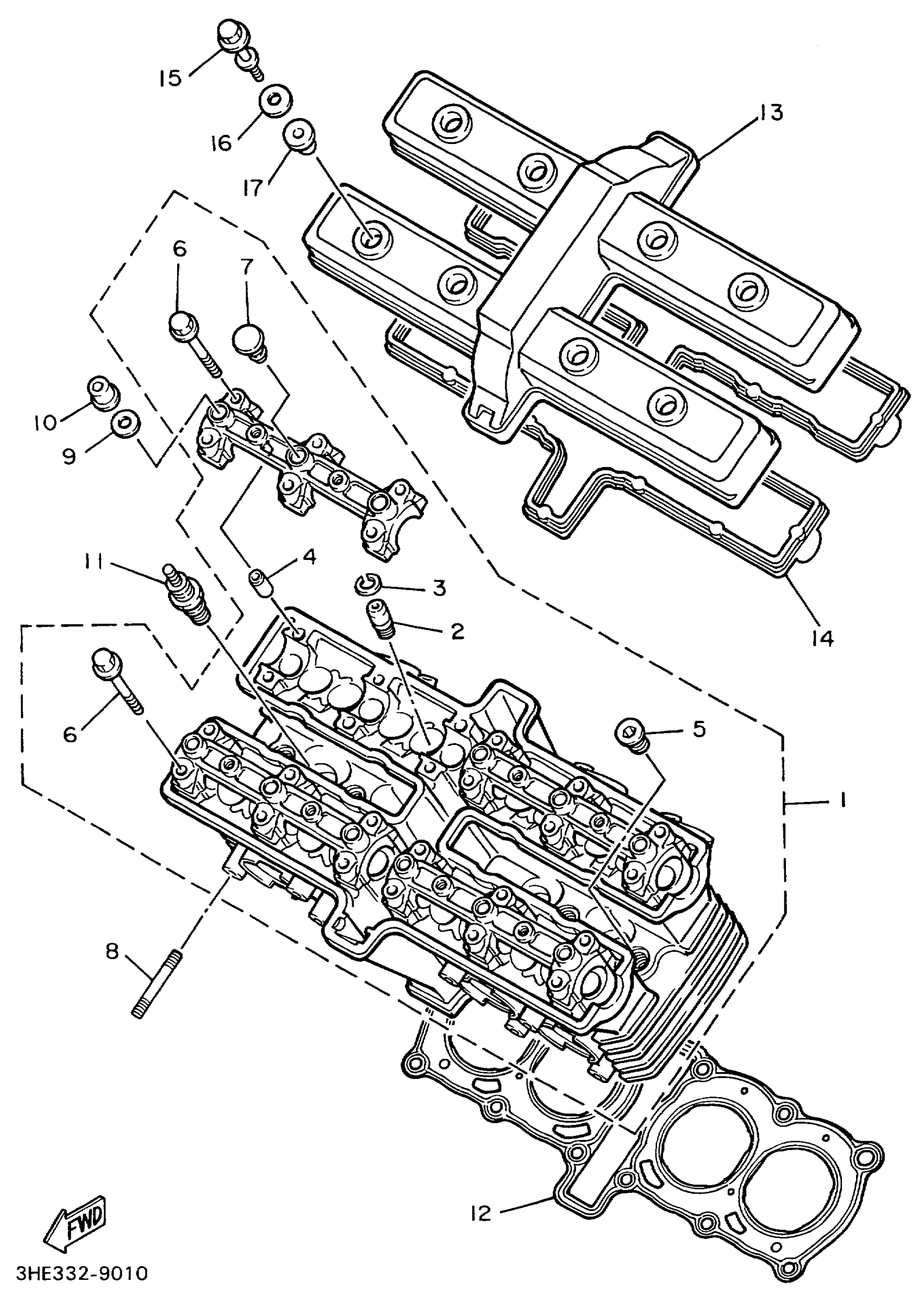 15
16
17
13
6
7
10
9
11
4
3
2
14
6
5
1
8
12
FWD
3HE332-9010