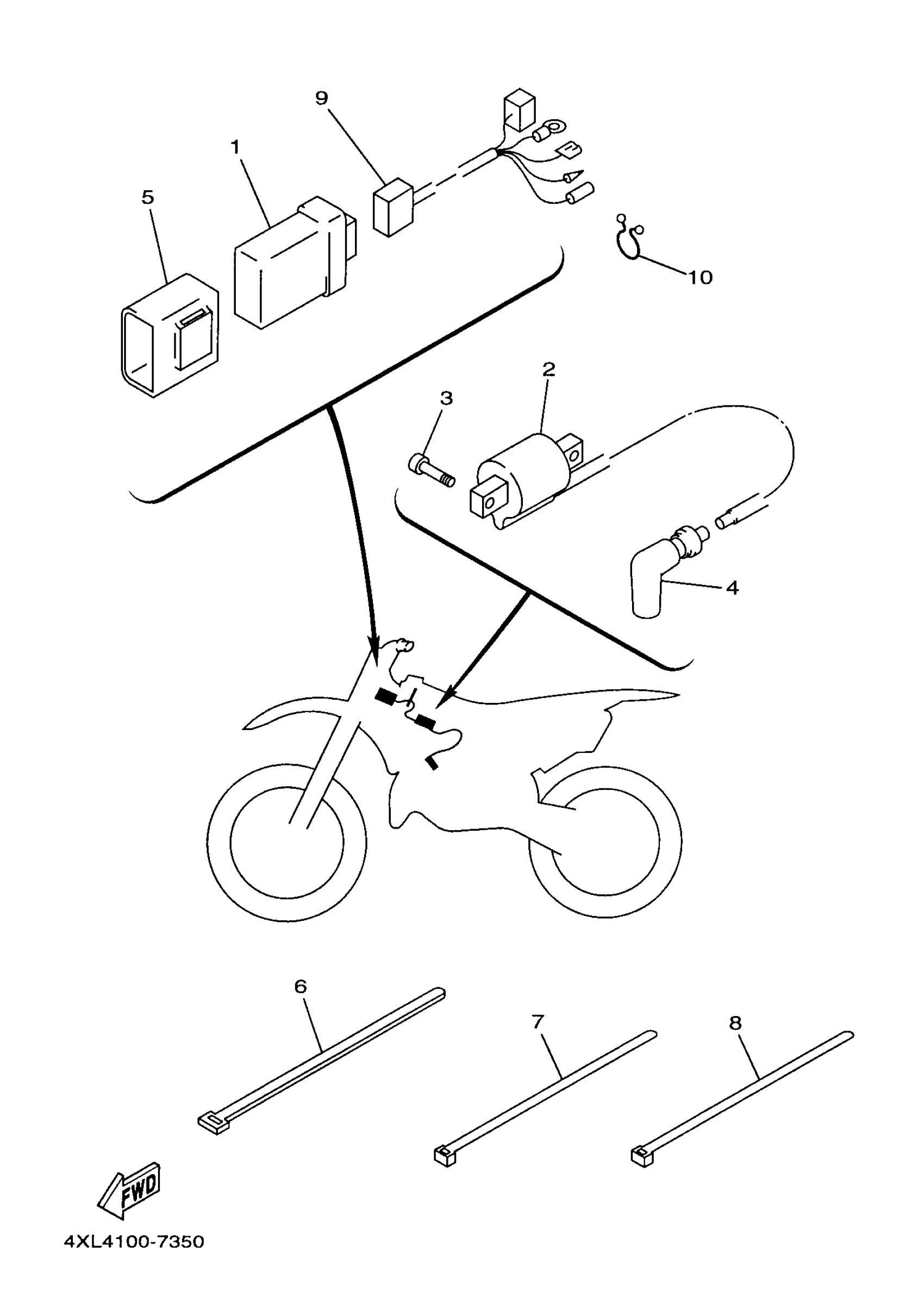 9
1
5
10
2
3
4
6
7
8
FWD
4XL4100-7350