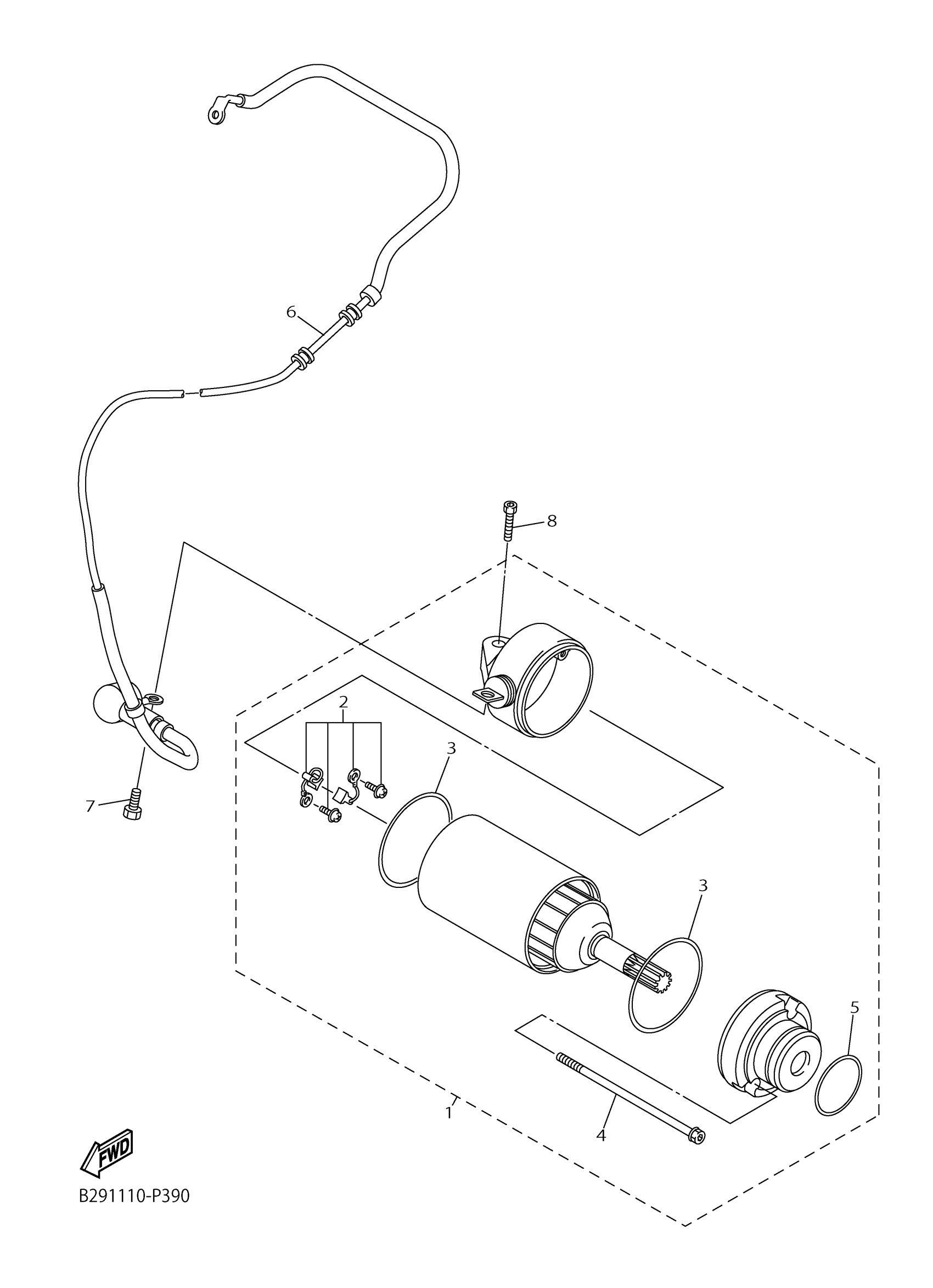 6

8

2

3

7

3

5

1

4

FWD

B291110-P390