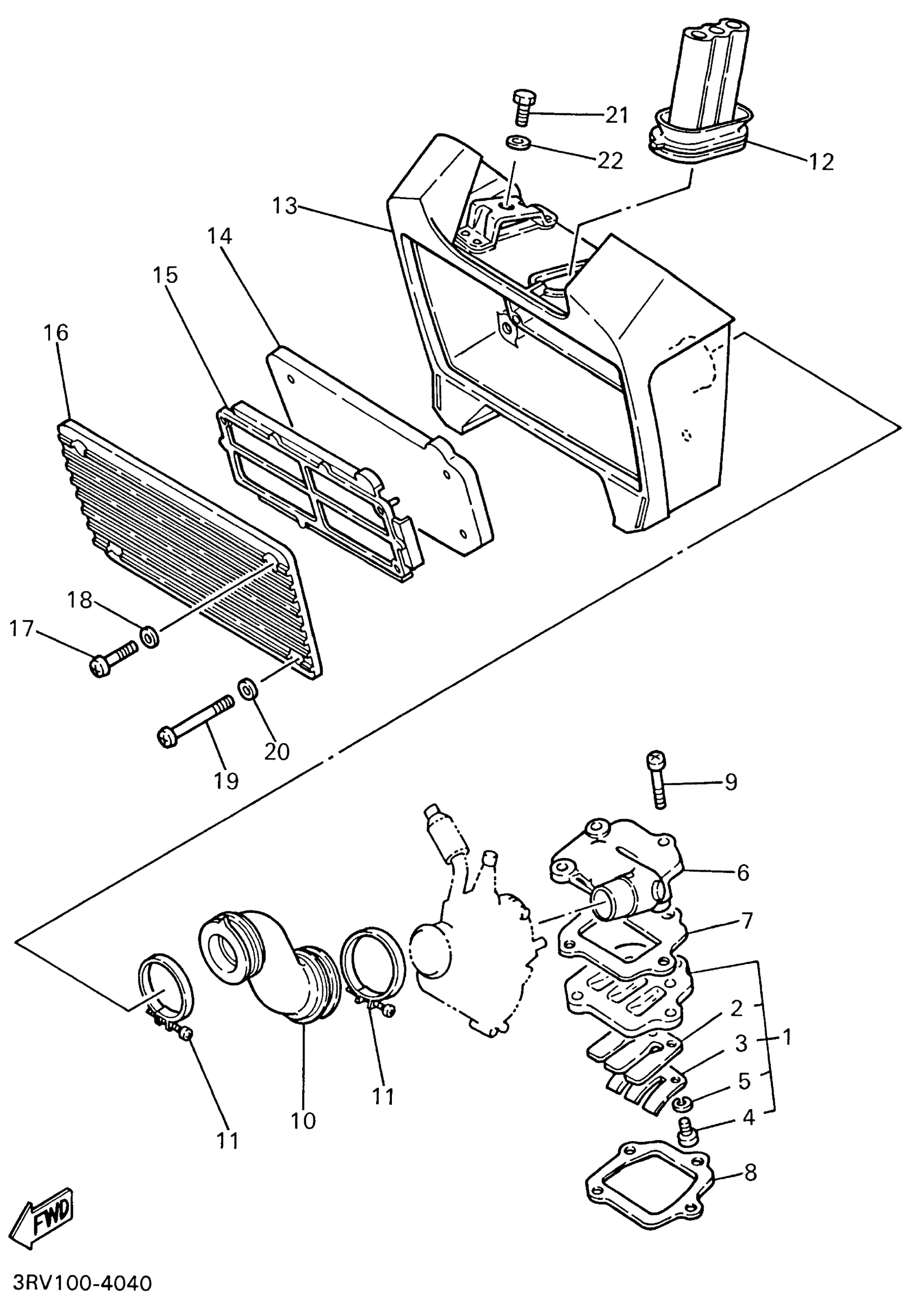 21
22
12
13
14
15
16
18
17
20
19
9
6
7
2
3
1
5
4
8
11
10
11
FWD
3RV100-4040