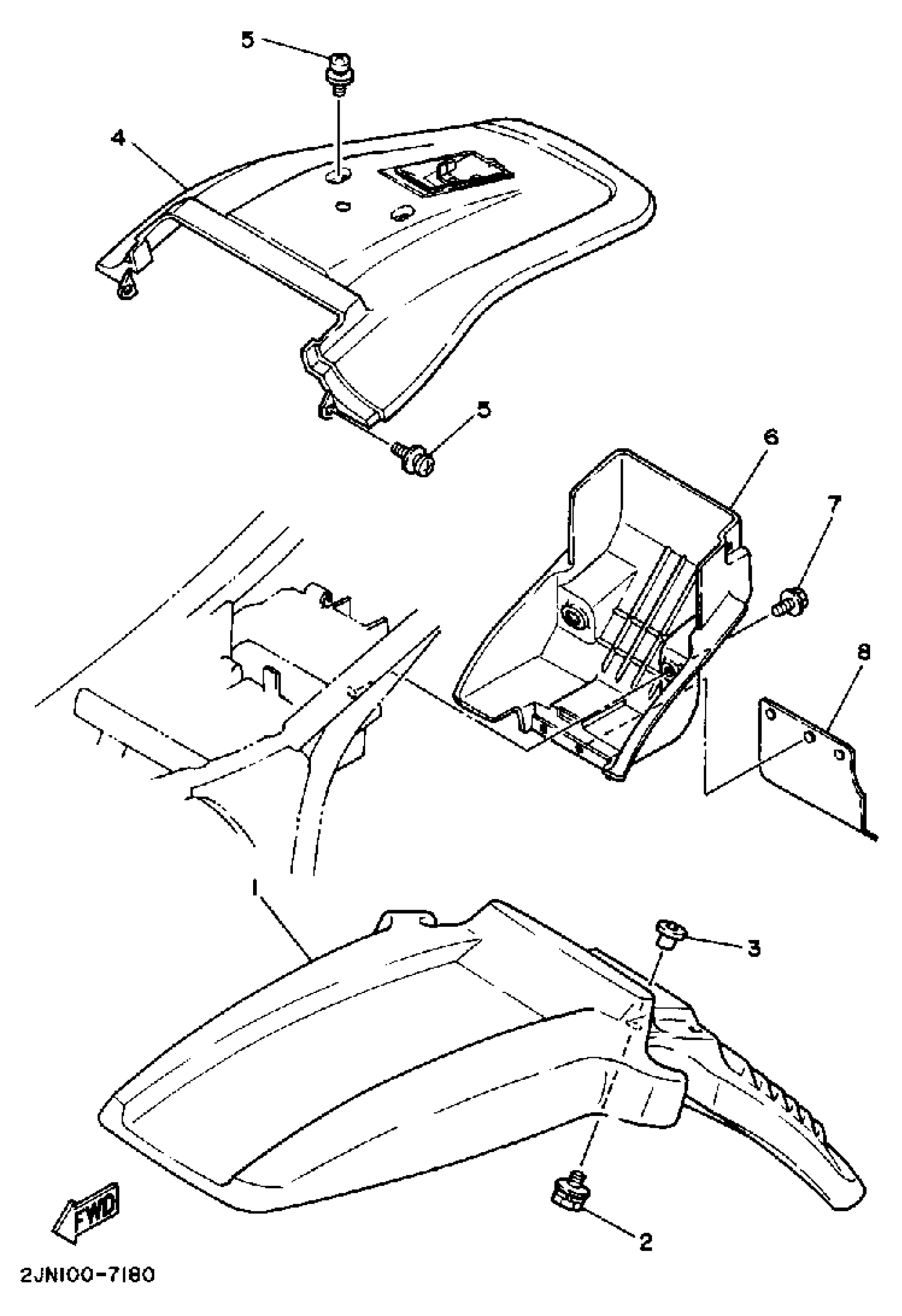 5
4
5
6
7
8
1
3
2
FWD
2JN100-7180