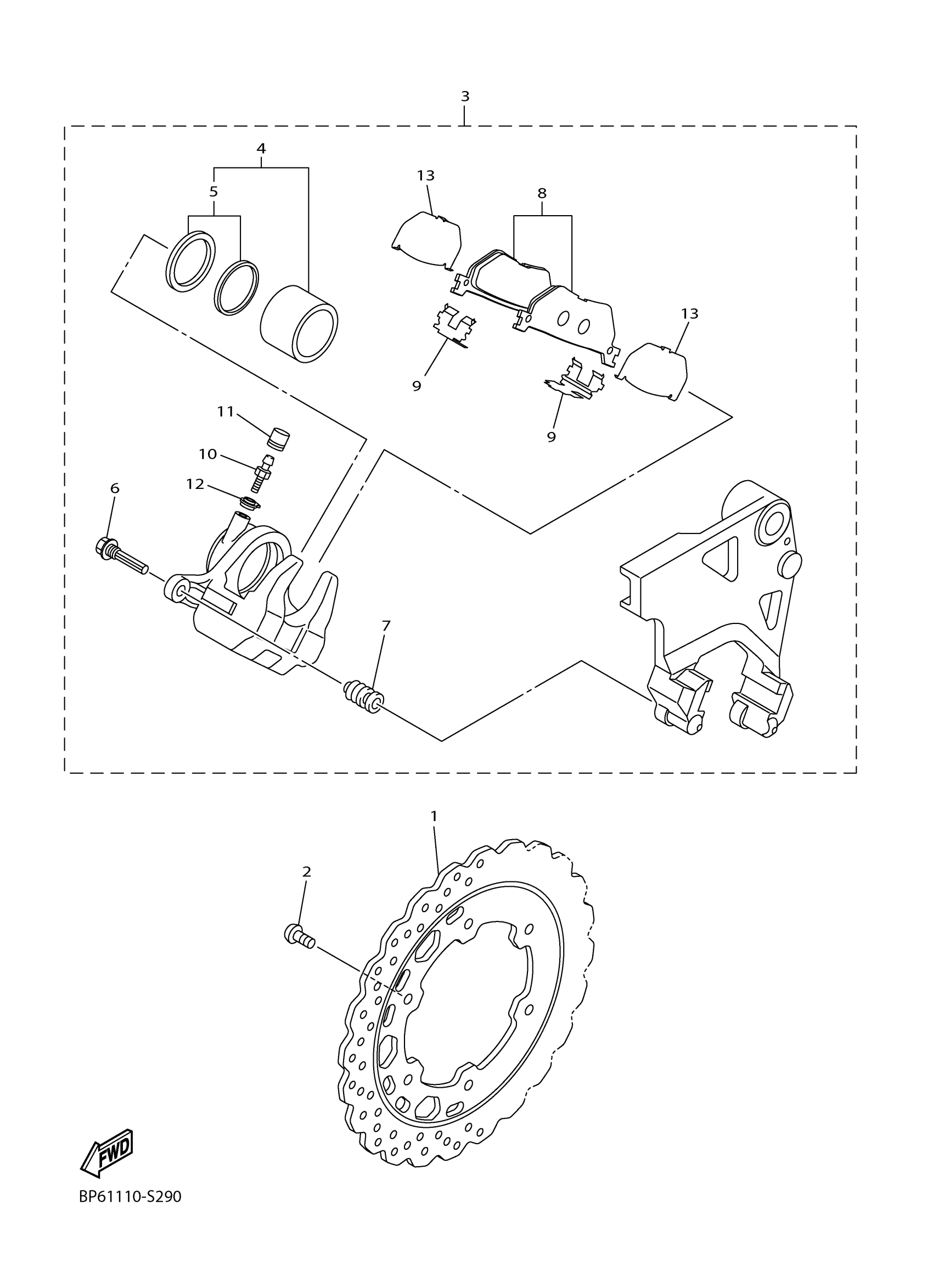 3

4

5

13

8

13

9

9

11

10

12

6

7

1

2

FWD

BP61110-S290