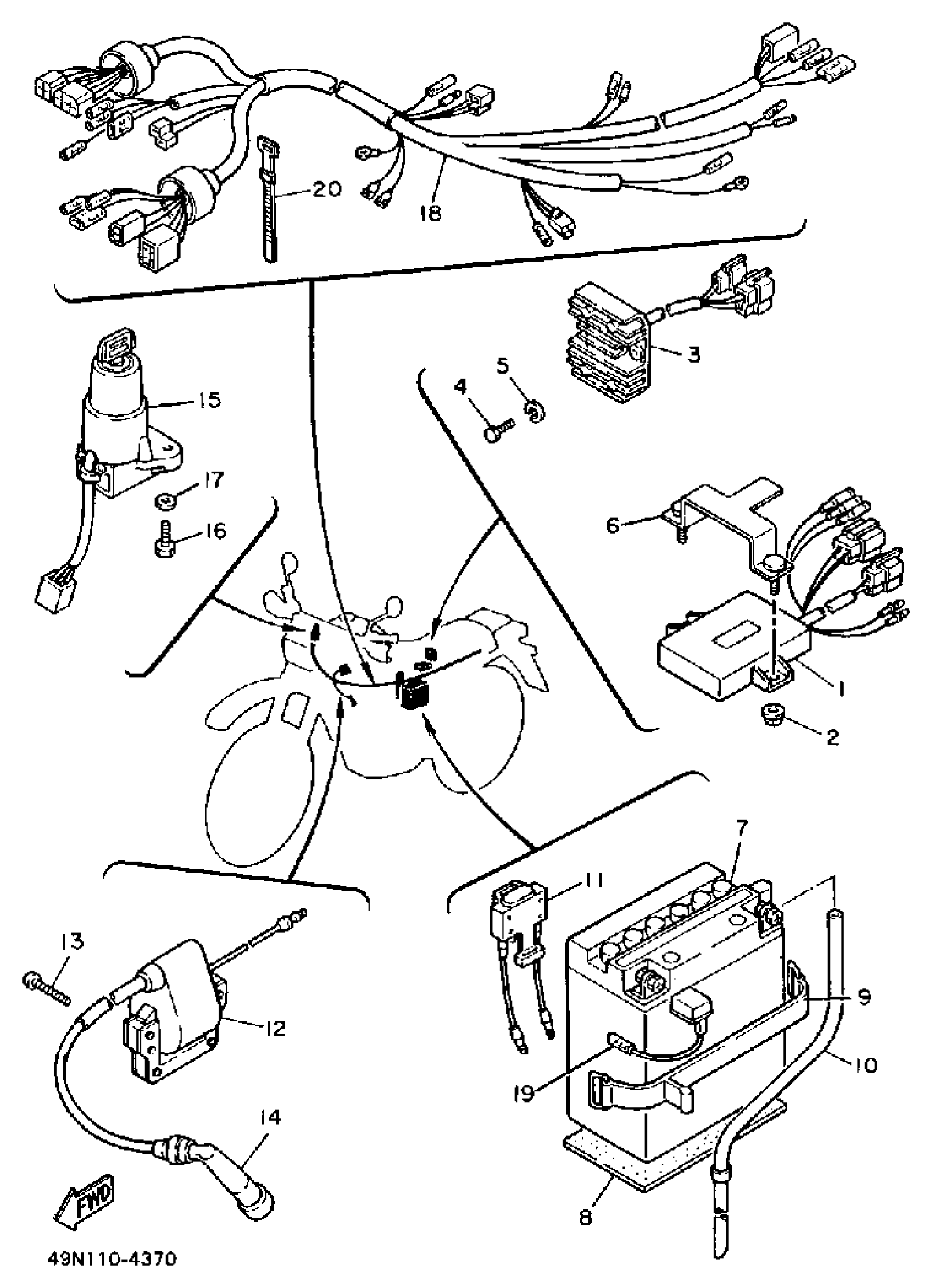 20
18
3
5
4
15
17
16
6
1
2
7
11
9
10
19
8
13
12
14
FWD
49N110-4370