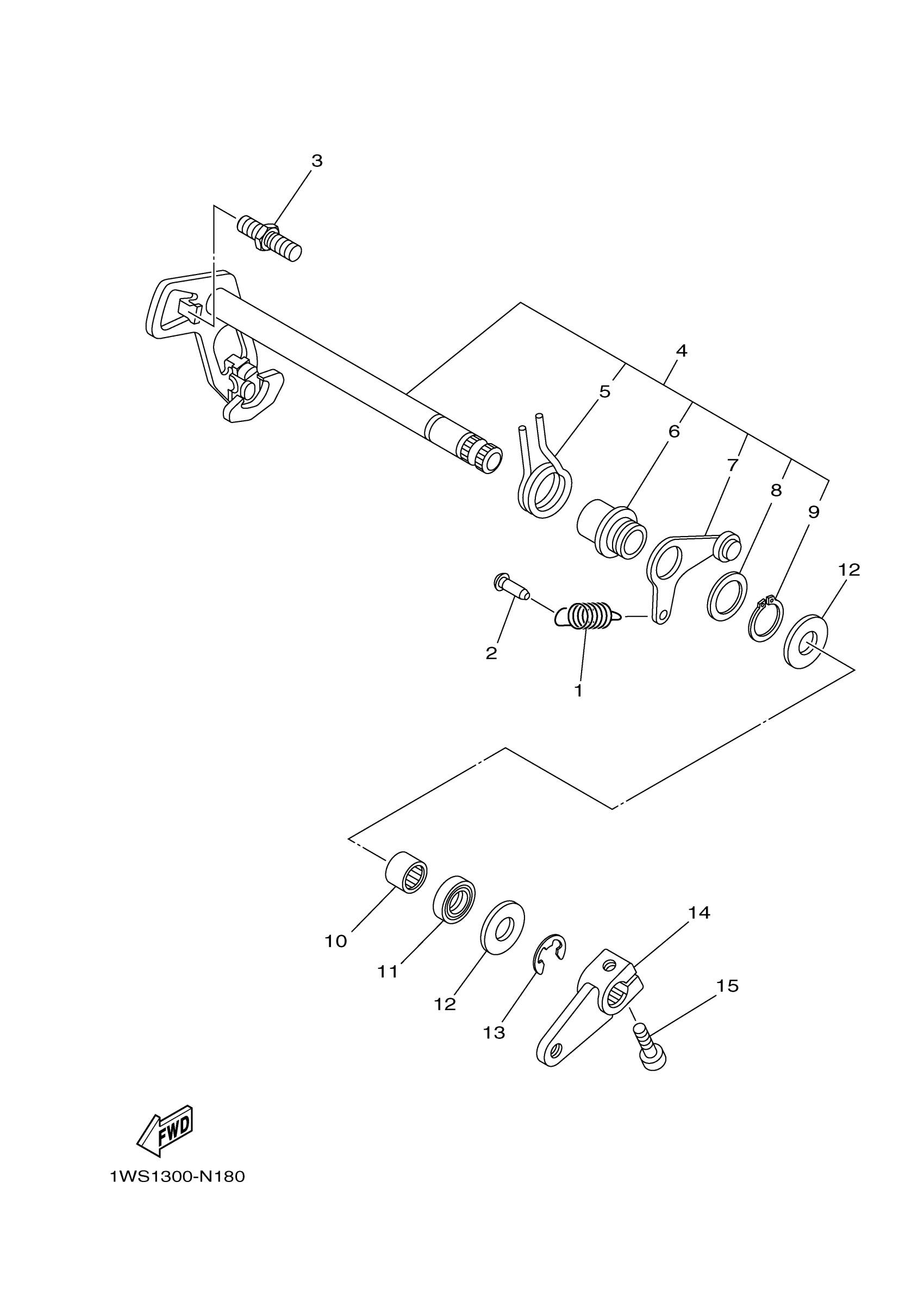 3

4

5

6

7

8

9

12

2

1

10

11

12

13

14

15

FWD

1WS1300-N180