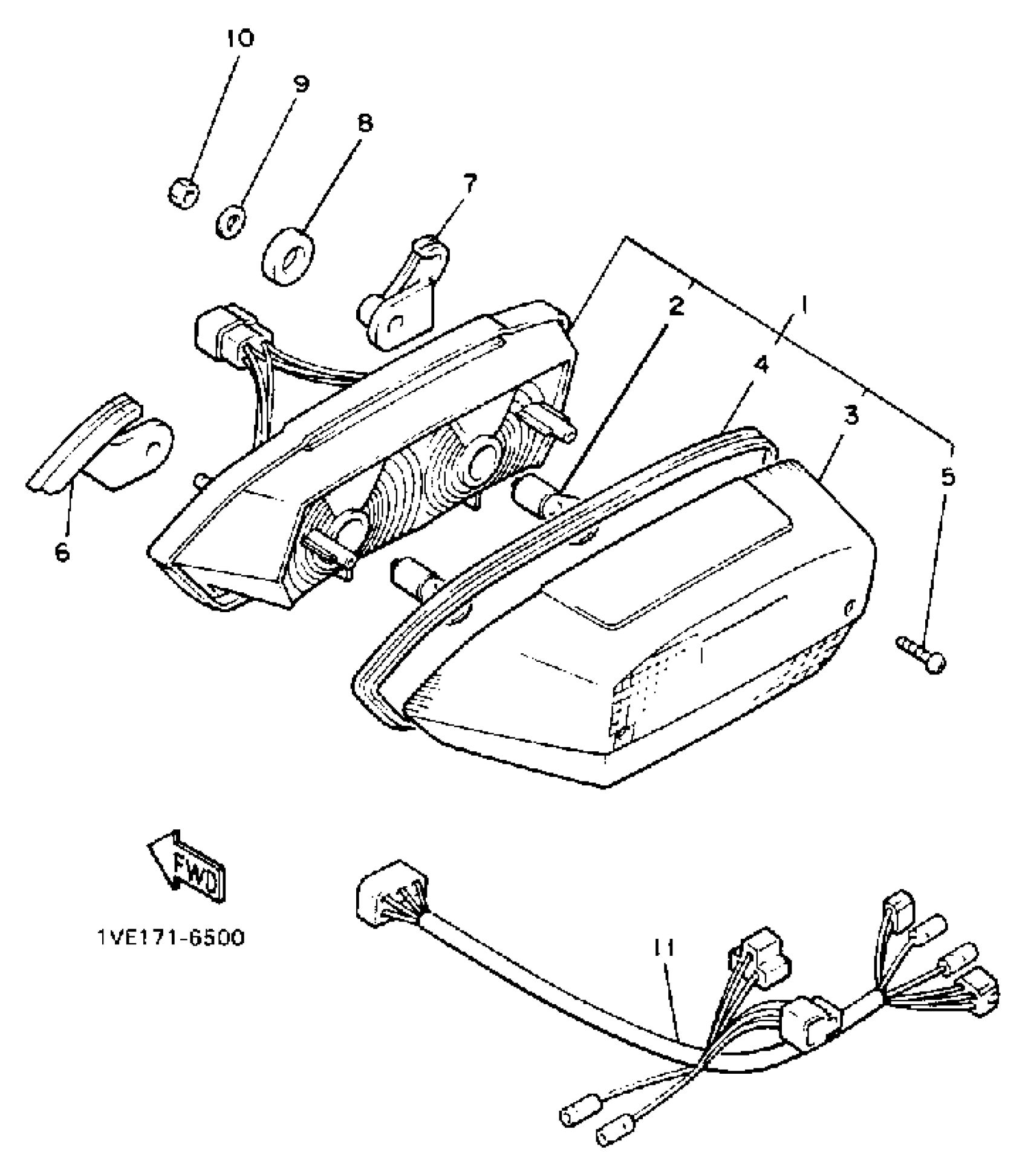 10
9
8
7
2
1
4
3
5
6
FWD
1VE171-6500
11