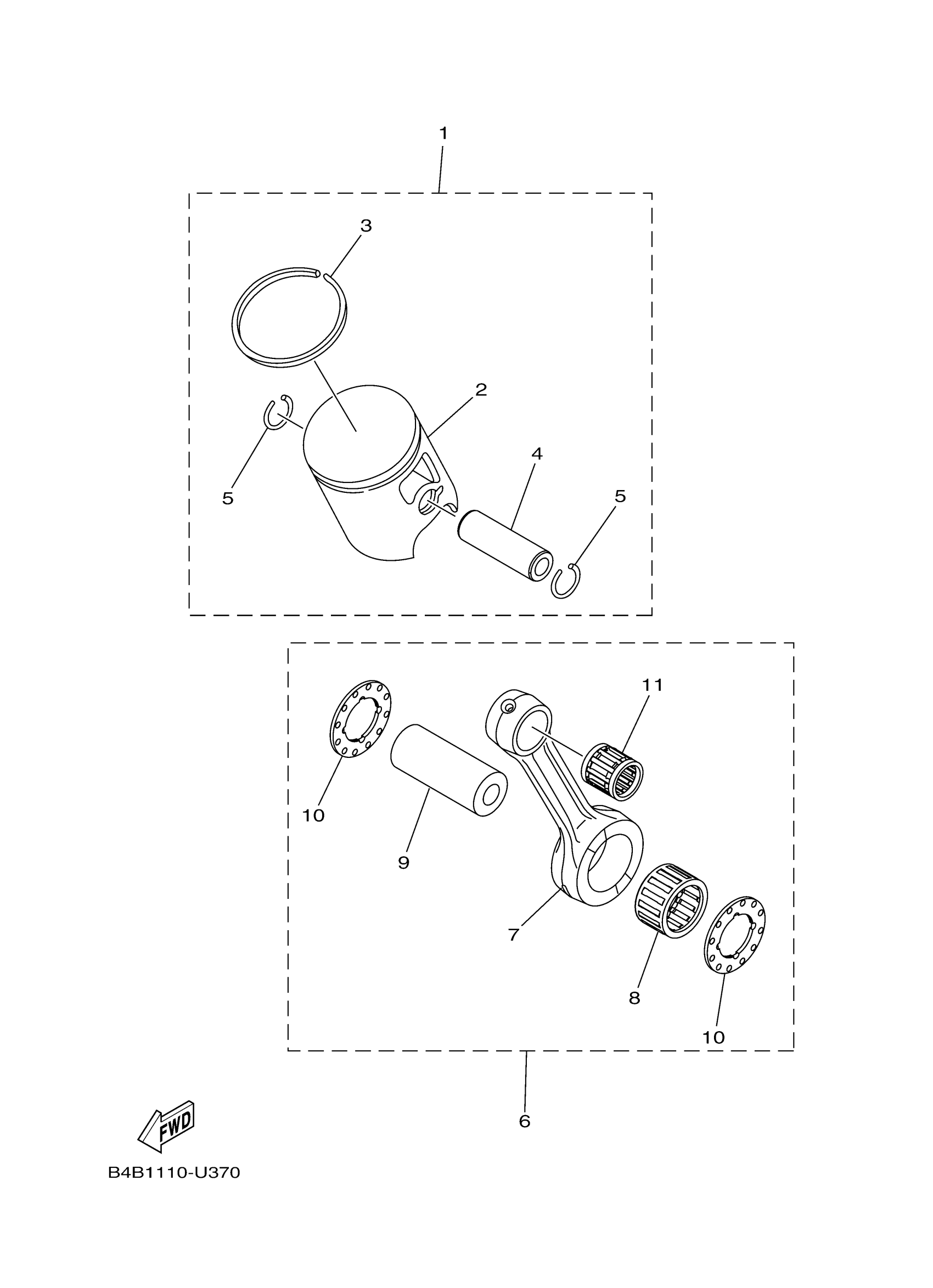 1

3

2

4

5

5

11

10

9

7

8

10

6

FWD

B4B1110-U370