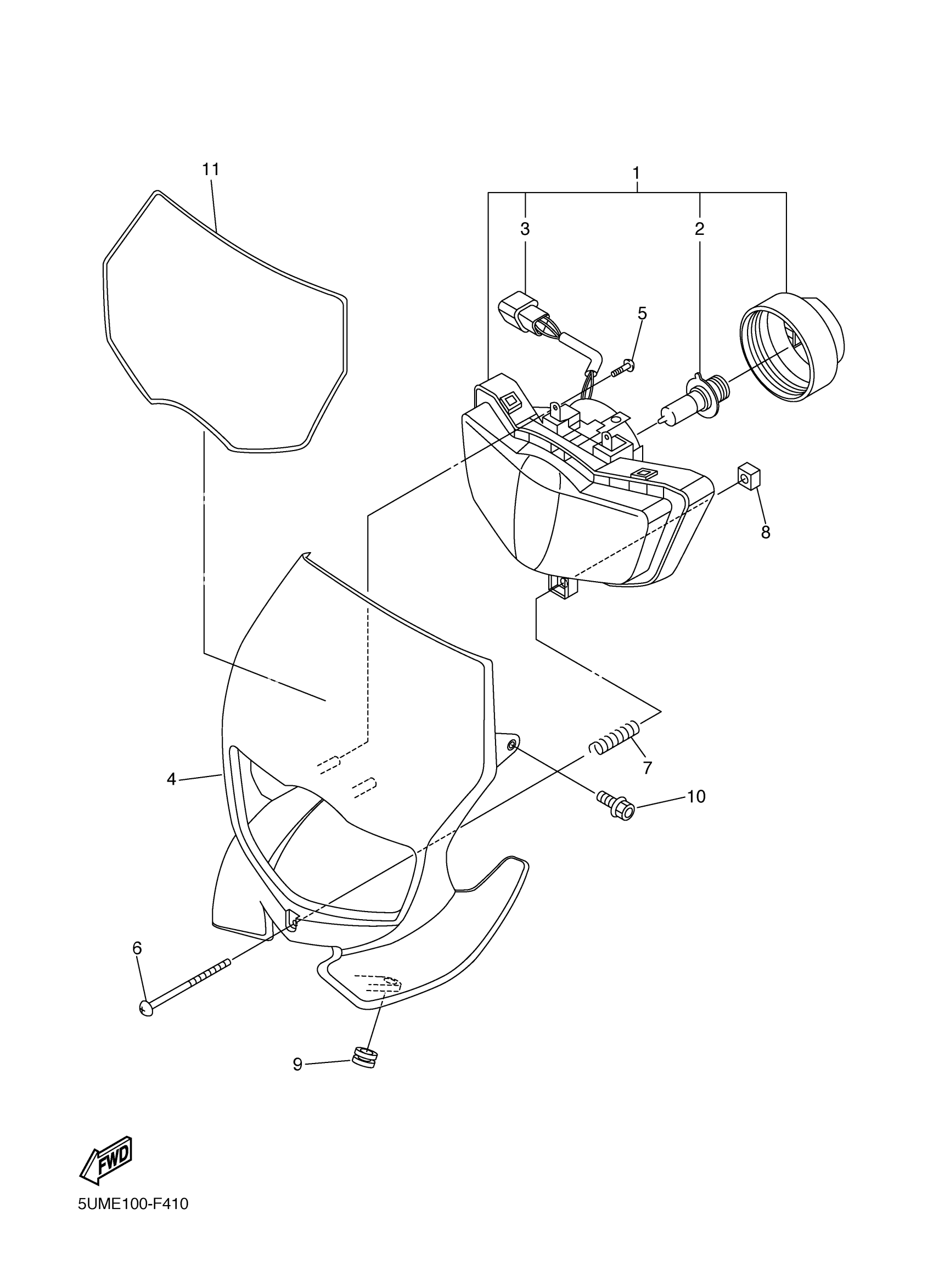 11

1

3

2

5

8

4

7

10

6

9

FWD

5UME100-F410