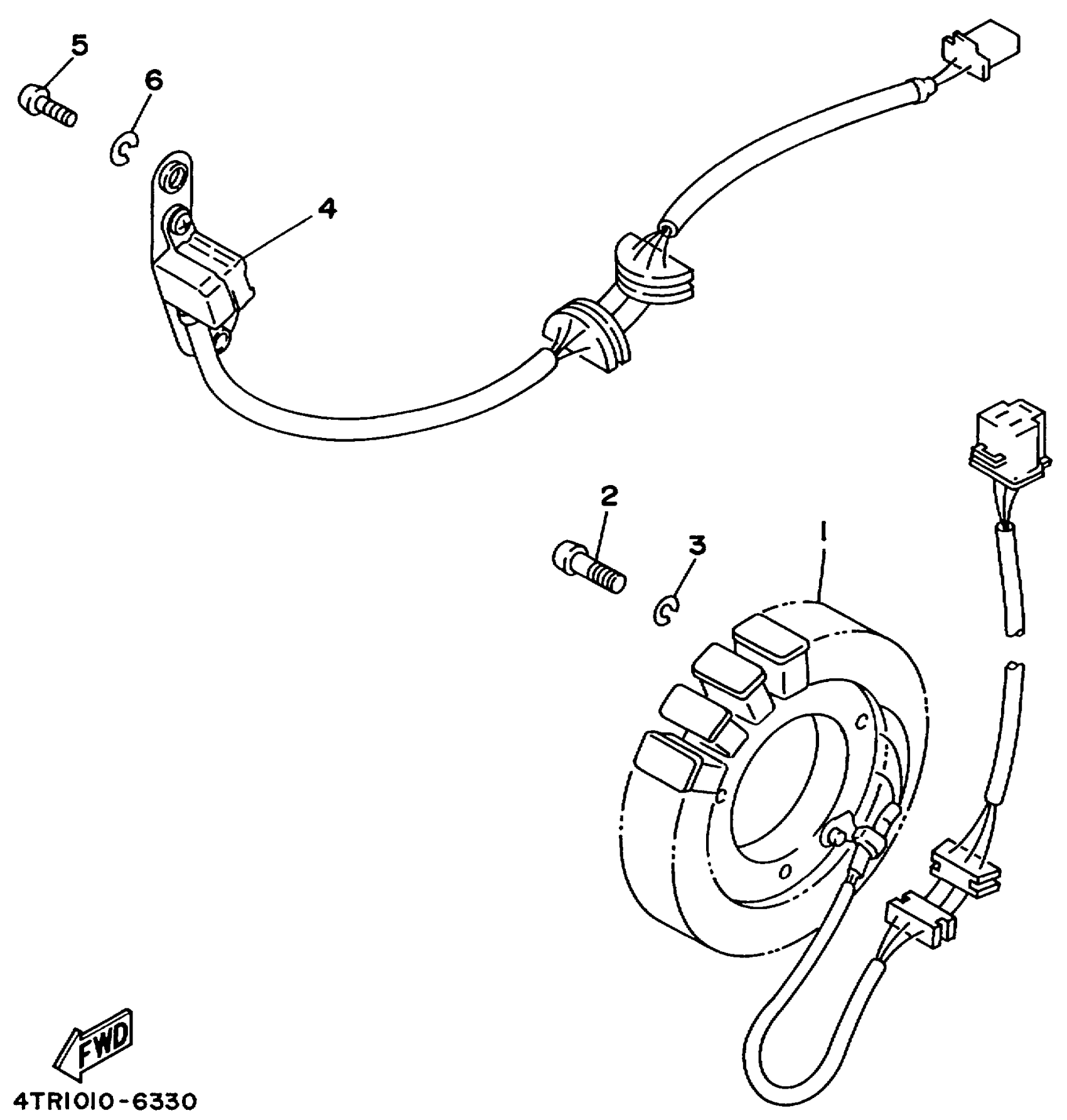 5

6

4

2

3

1

FWD

4TR1010-6330