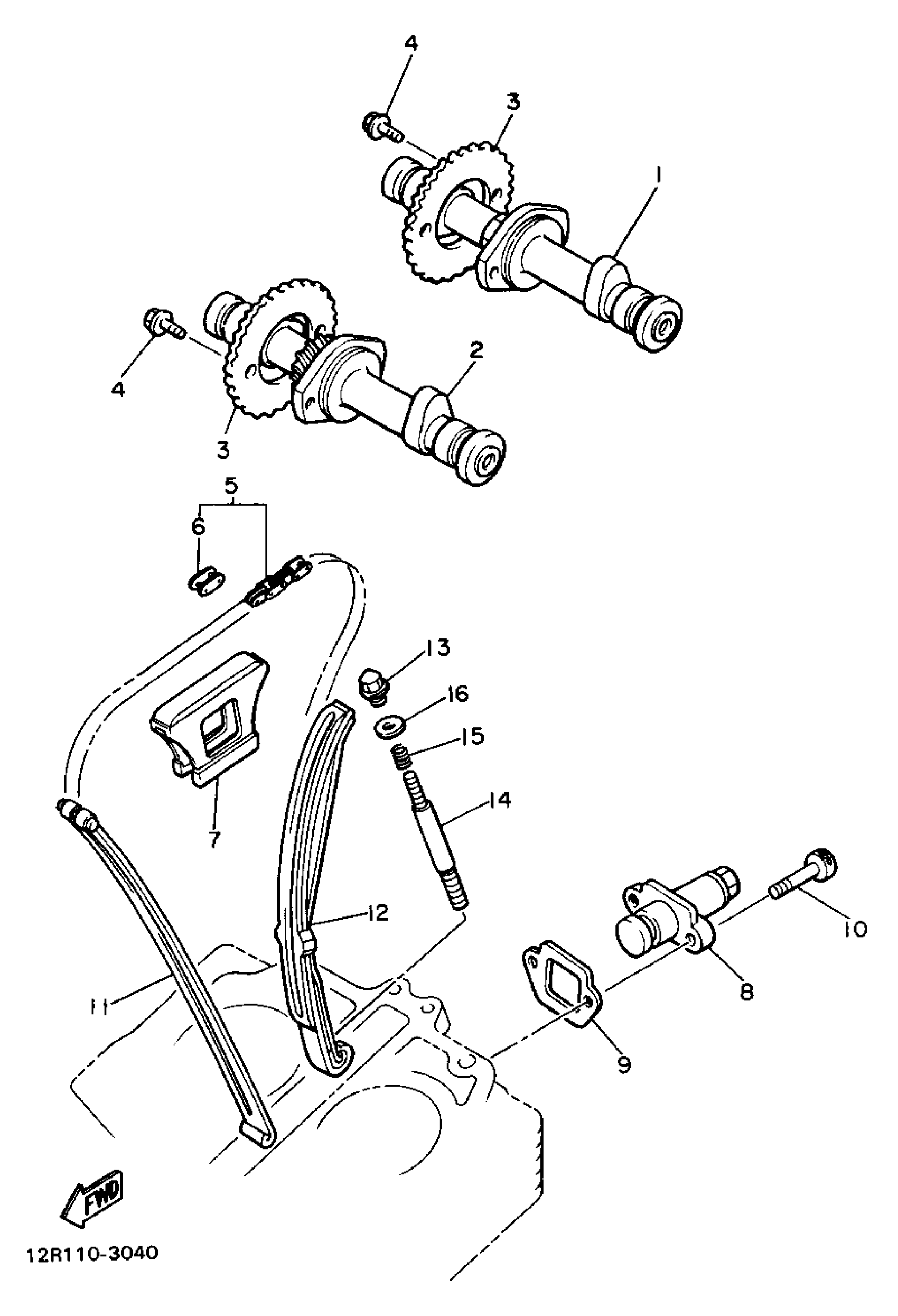 4
3
1
4
2
3
5
6
13
16
15
14
7
12
10
8
11
9
FWD
12R110-3040