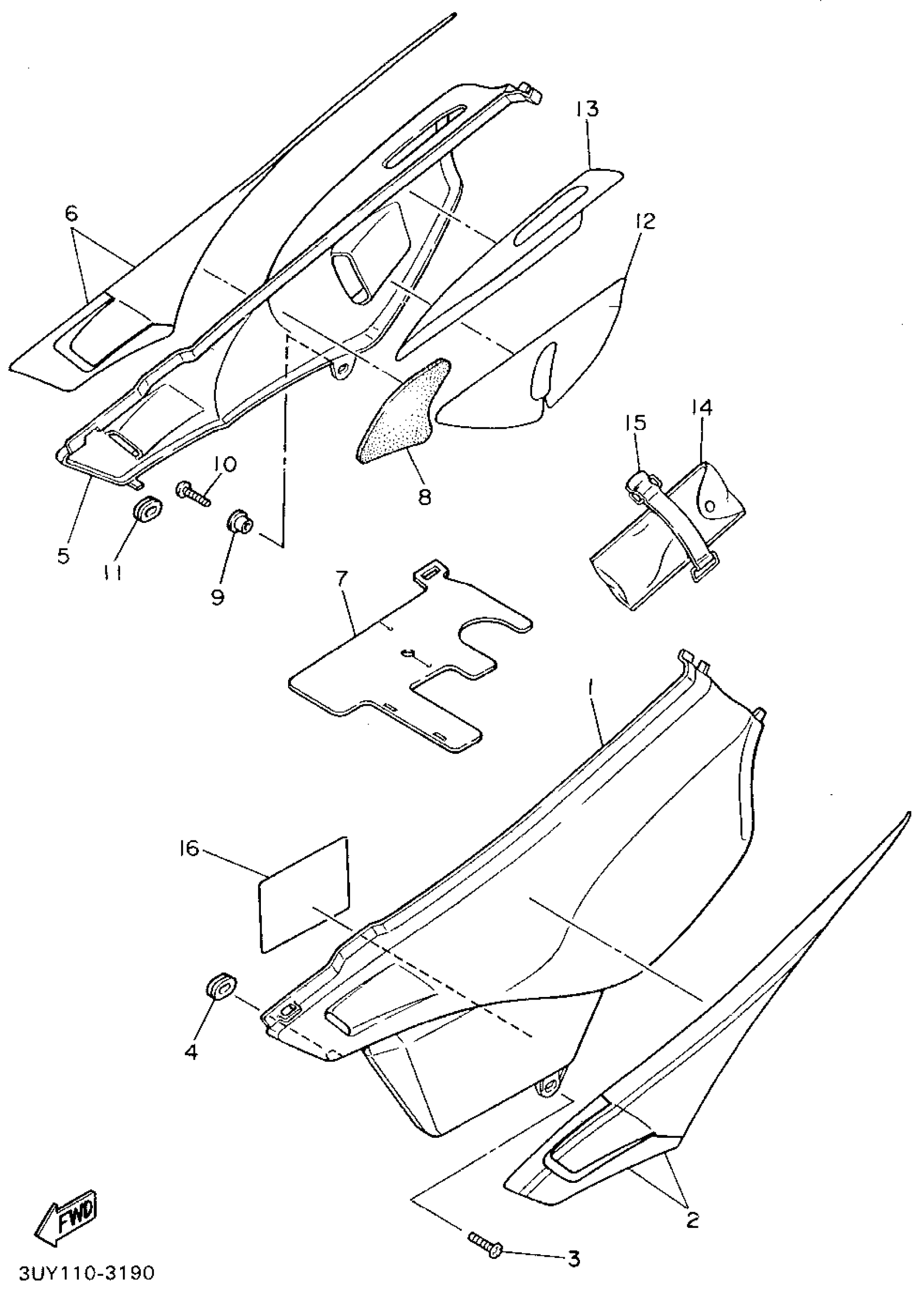 13
6
12
15
14
10
8
5
11
9
7
1
16
4
2
FWD
3
3UY110-3190