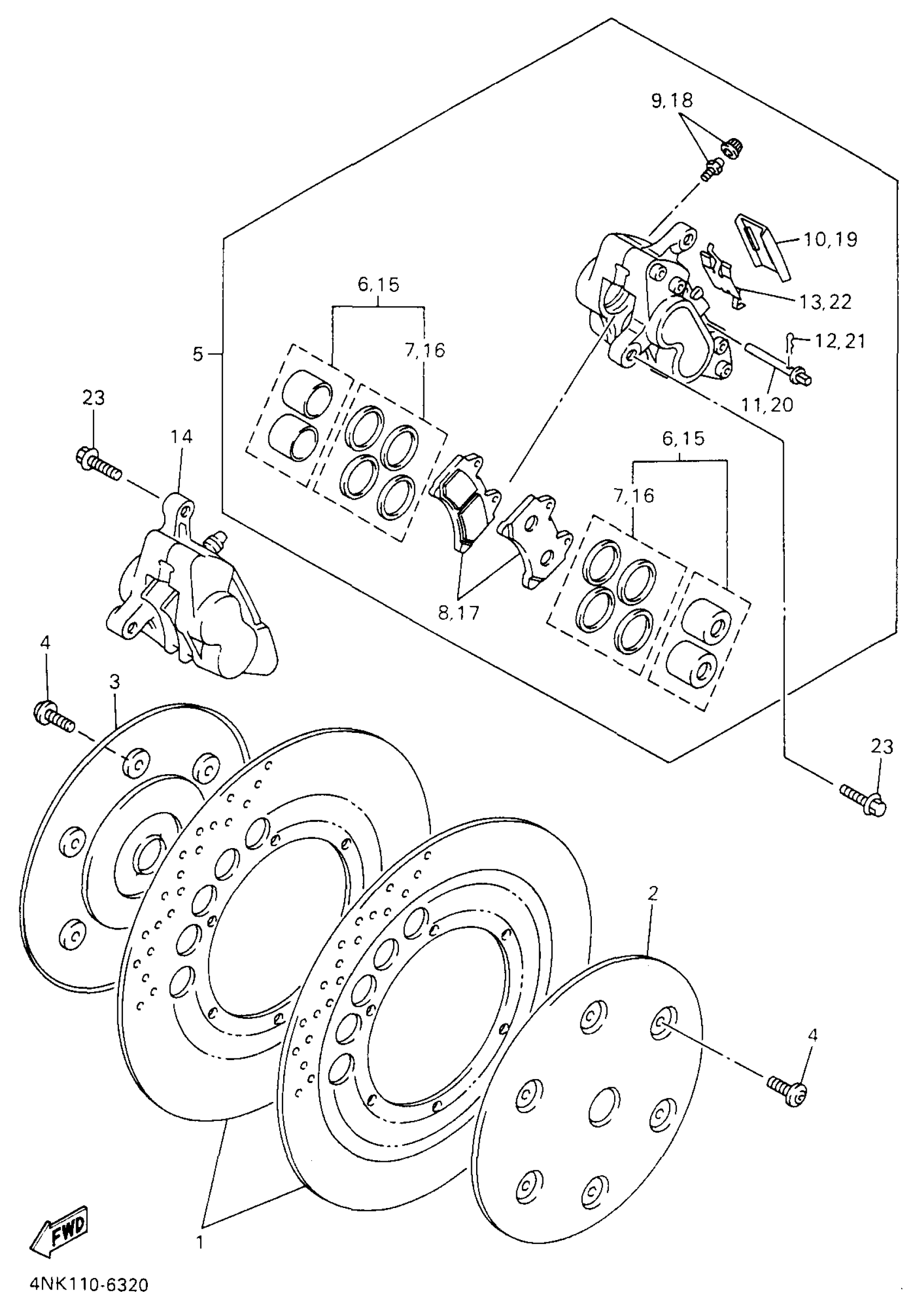 9,18

10,19

13,22

12,21

11,20

6,15

7,16

5

23

14

6,15

7,16

8,17

4

3

23

2

4

1

FWD

4NK110-6320