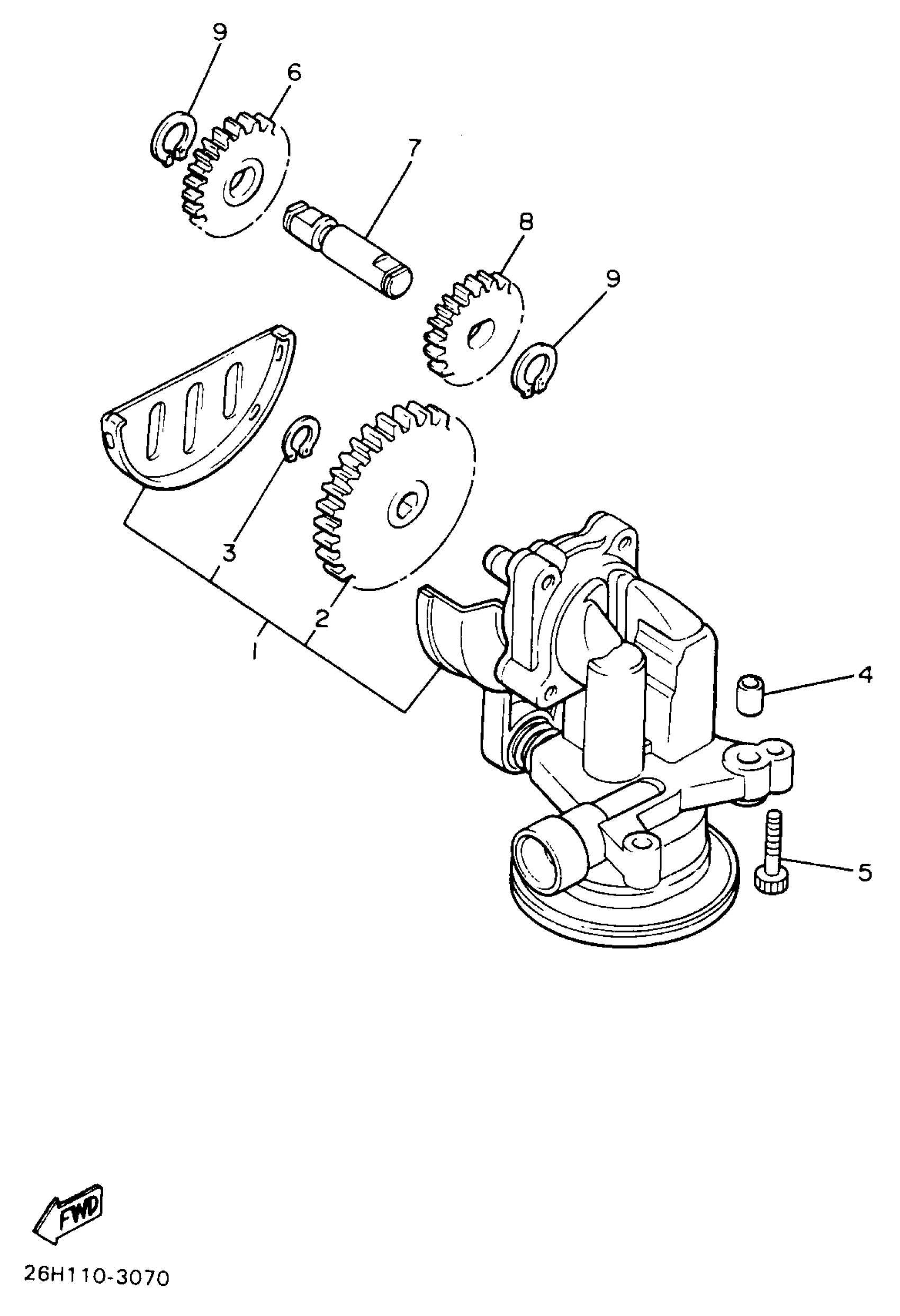 9
6
7
8
9
3
2
1
4
5
FWD
26H110-3070