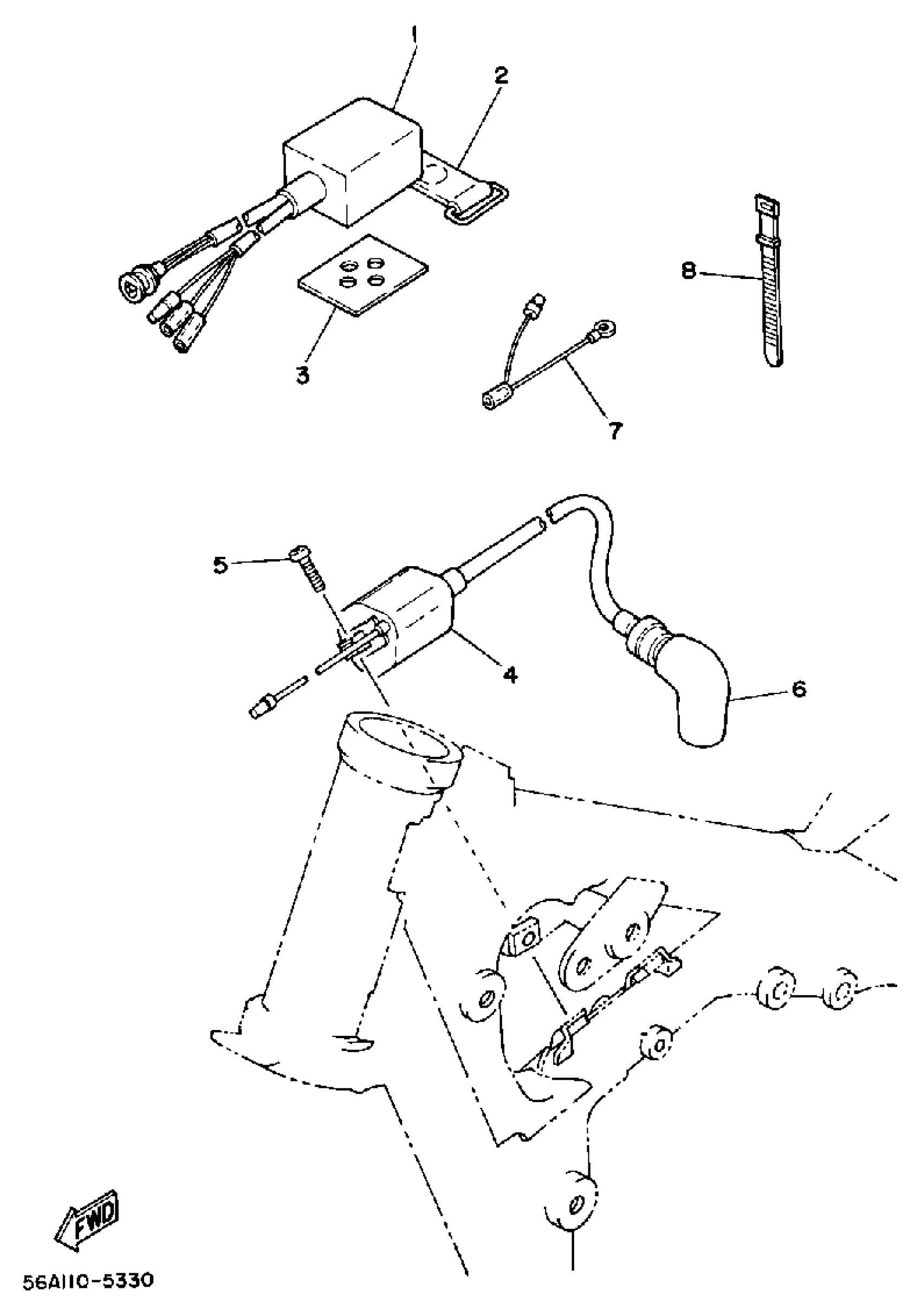 1
2
8
3
7
5
4
6
FWD
56A110-5330