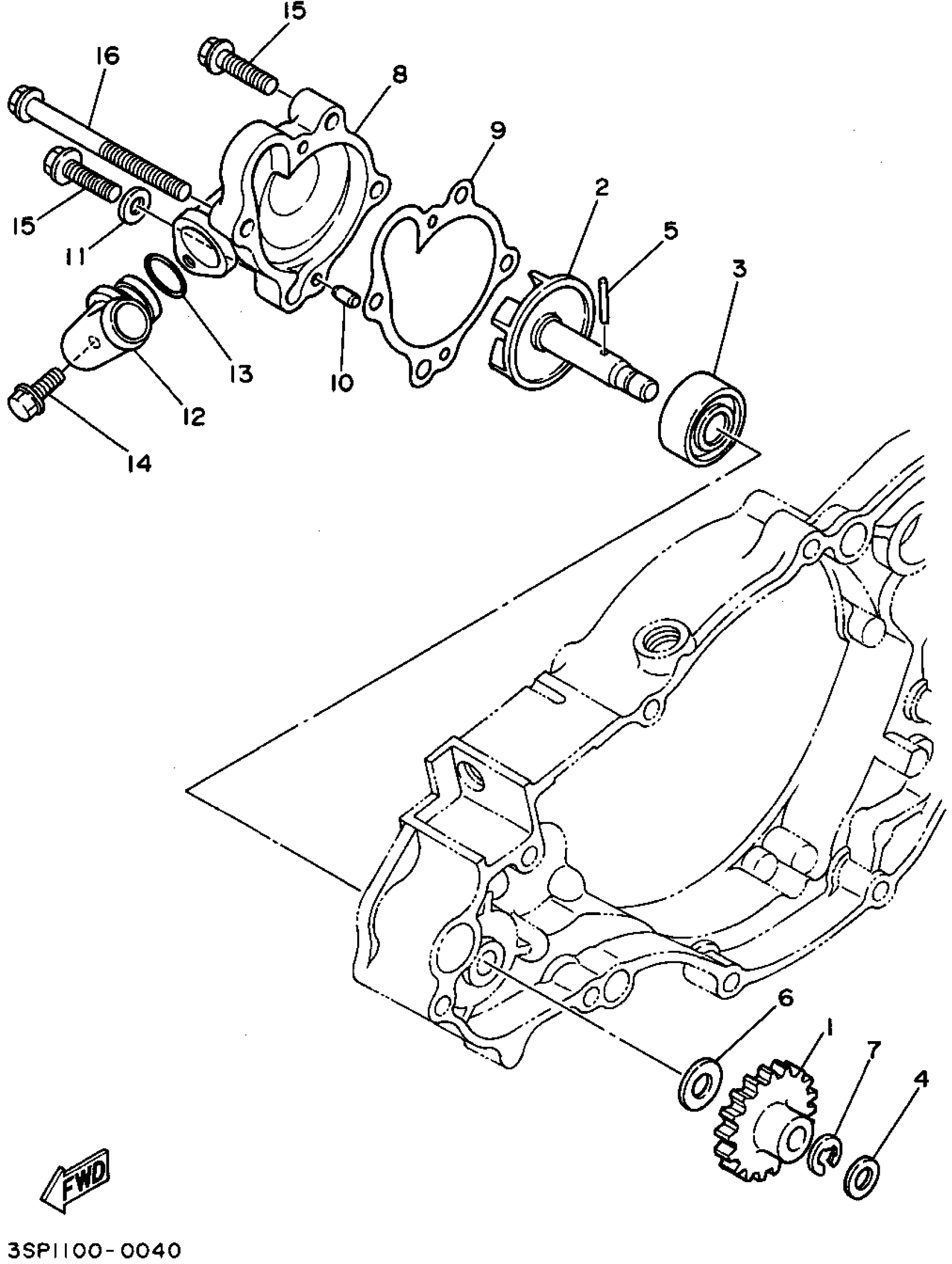 15
16
8
9
2
5
3
15
11
13
10
12
14
6
1
7
4
FWD
3SP1100-0040