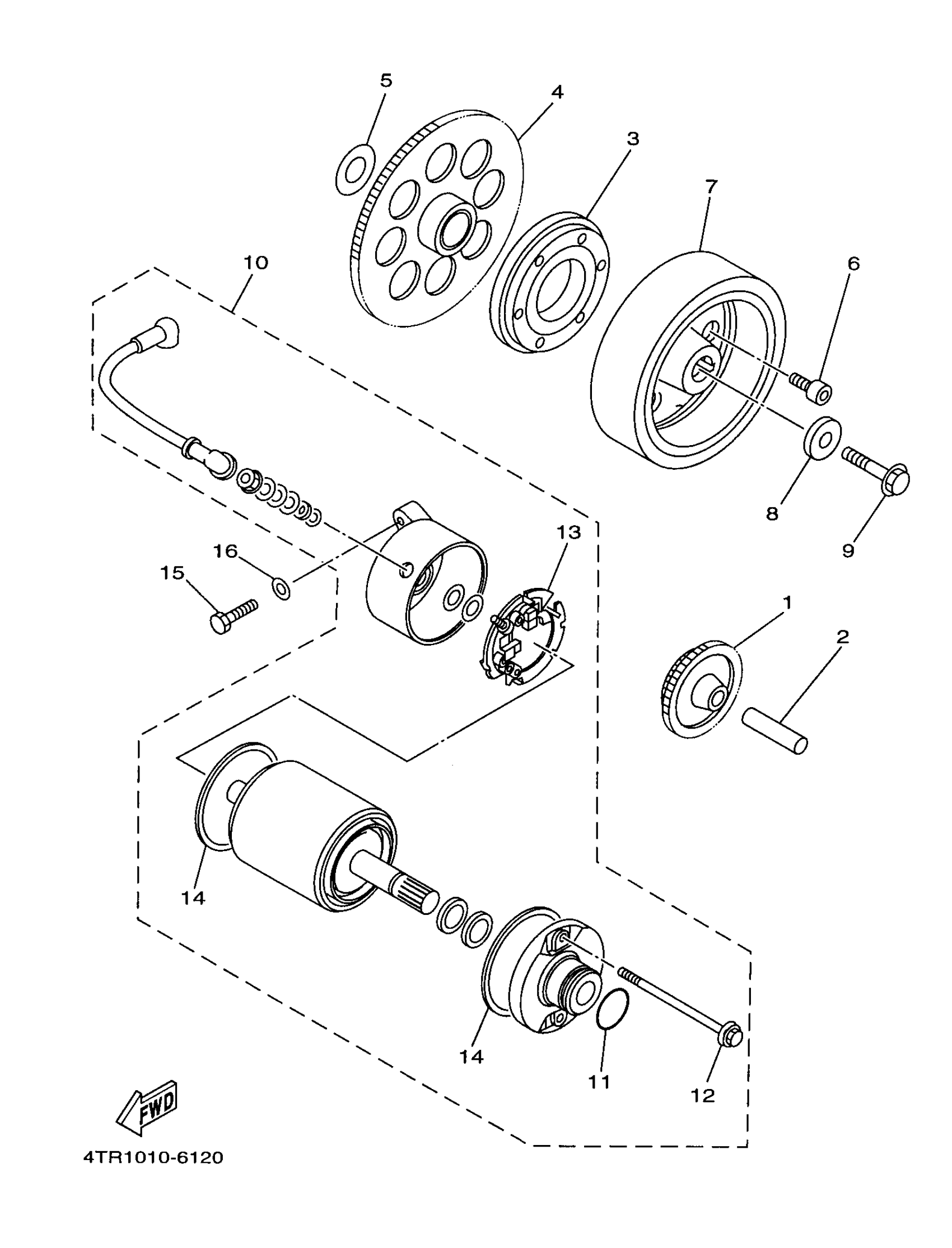 5
4
3
7
10
6
8
9
13
16
15
1
2
14
14
11
12
FWD
4TR1010-6120