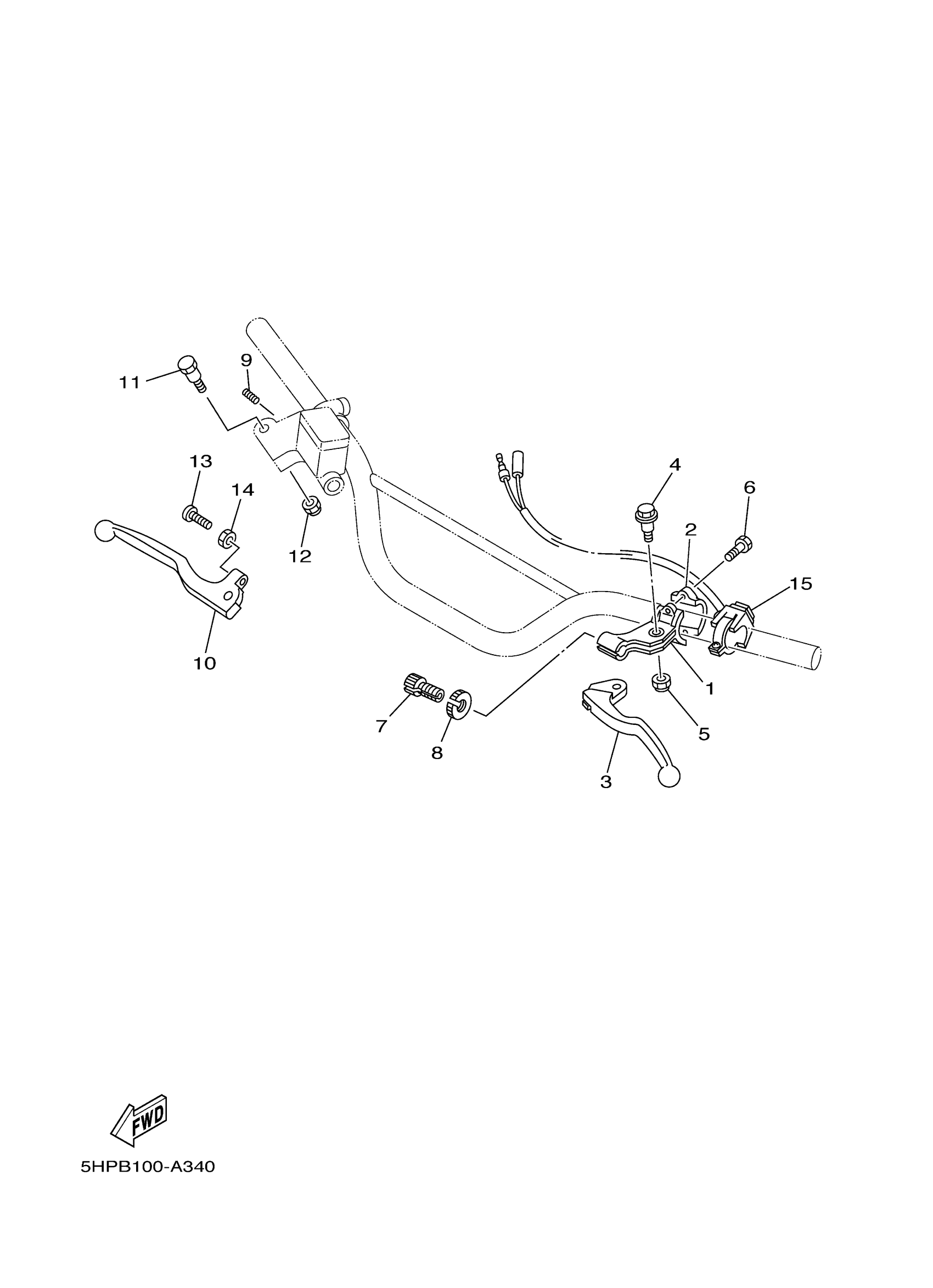 11
9
13
14
12
10
4
6
2
15
1
5
7
8
3
FWD
5HPB100-A340