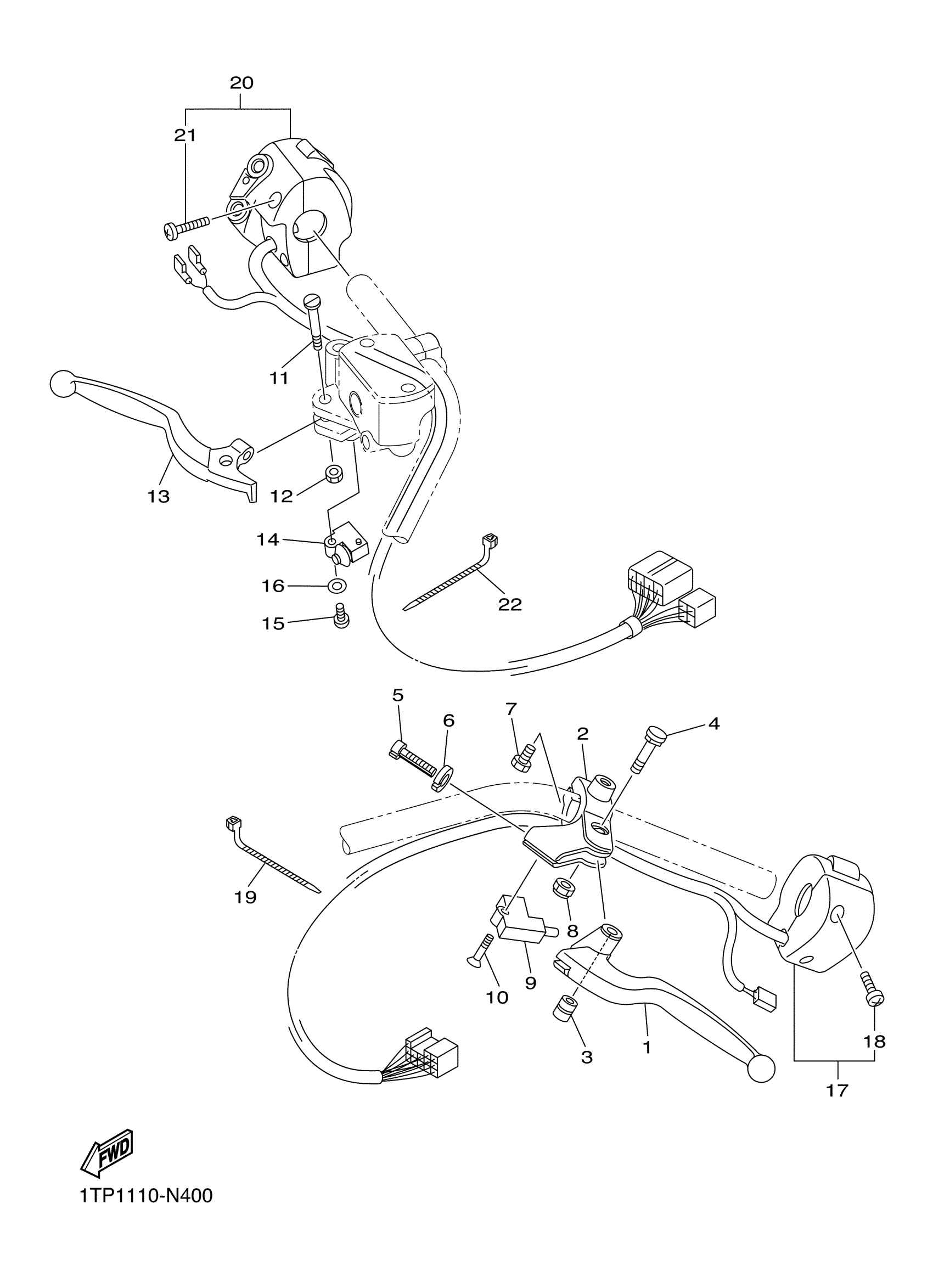 20
21
11
13
12
14
16
15
22
5
6
7
2
4
19
8
9
10
3
1
18
17
FWD
1TP1110-N400