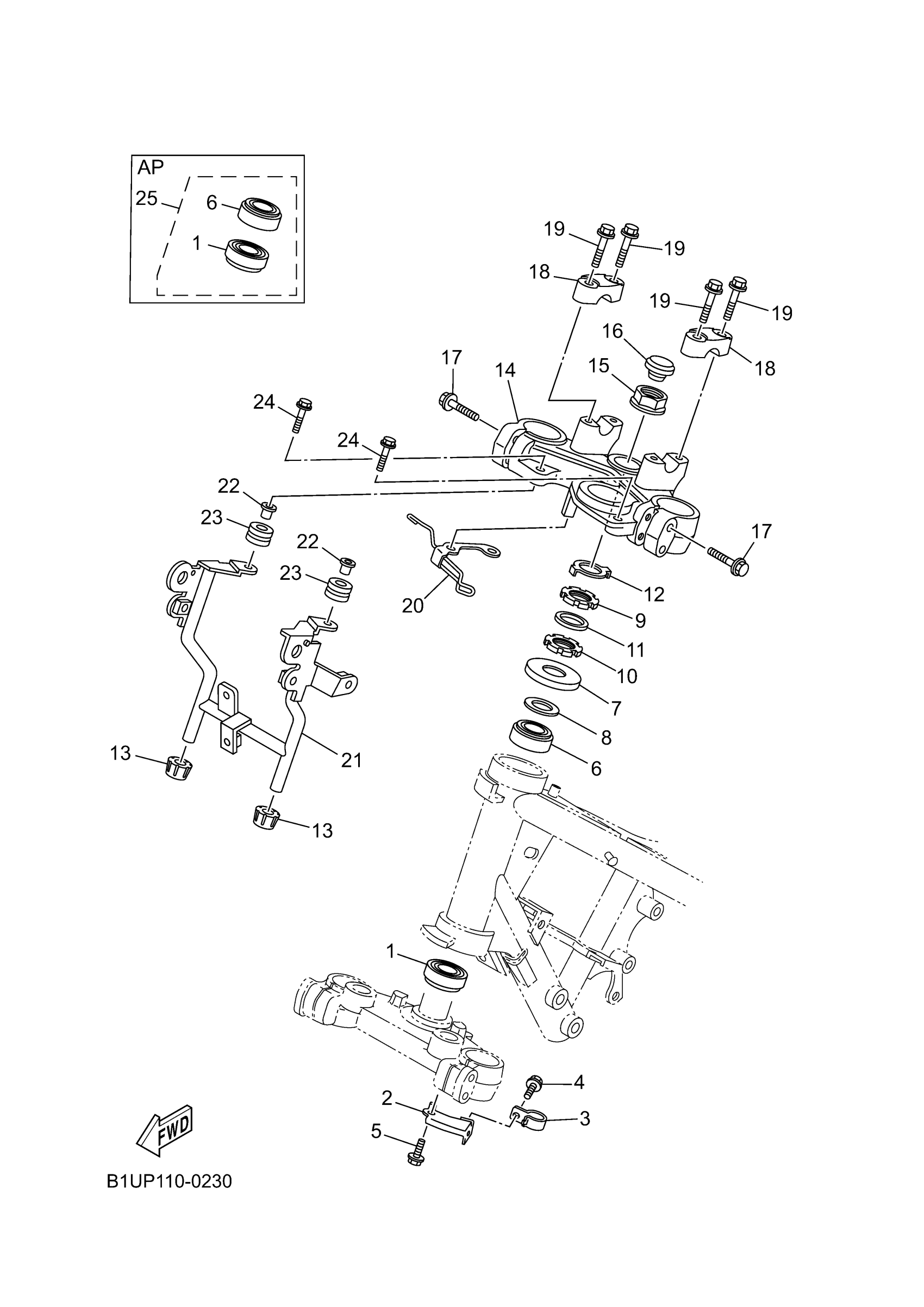 AP
25
6
1
19
19
18
19
19
16
18
17
14
15
24
24
22
23
22
23
20
17
12
9
11
10
7
8
6
13
21
13
1
4
2
3
5
FWD
B1UP110-0230