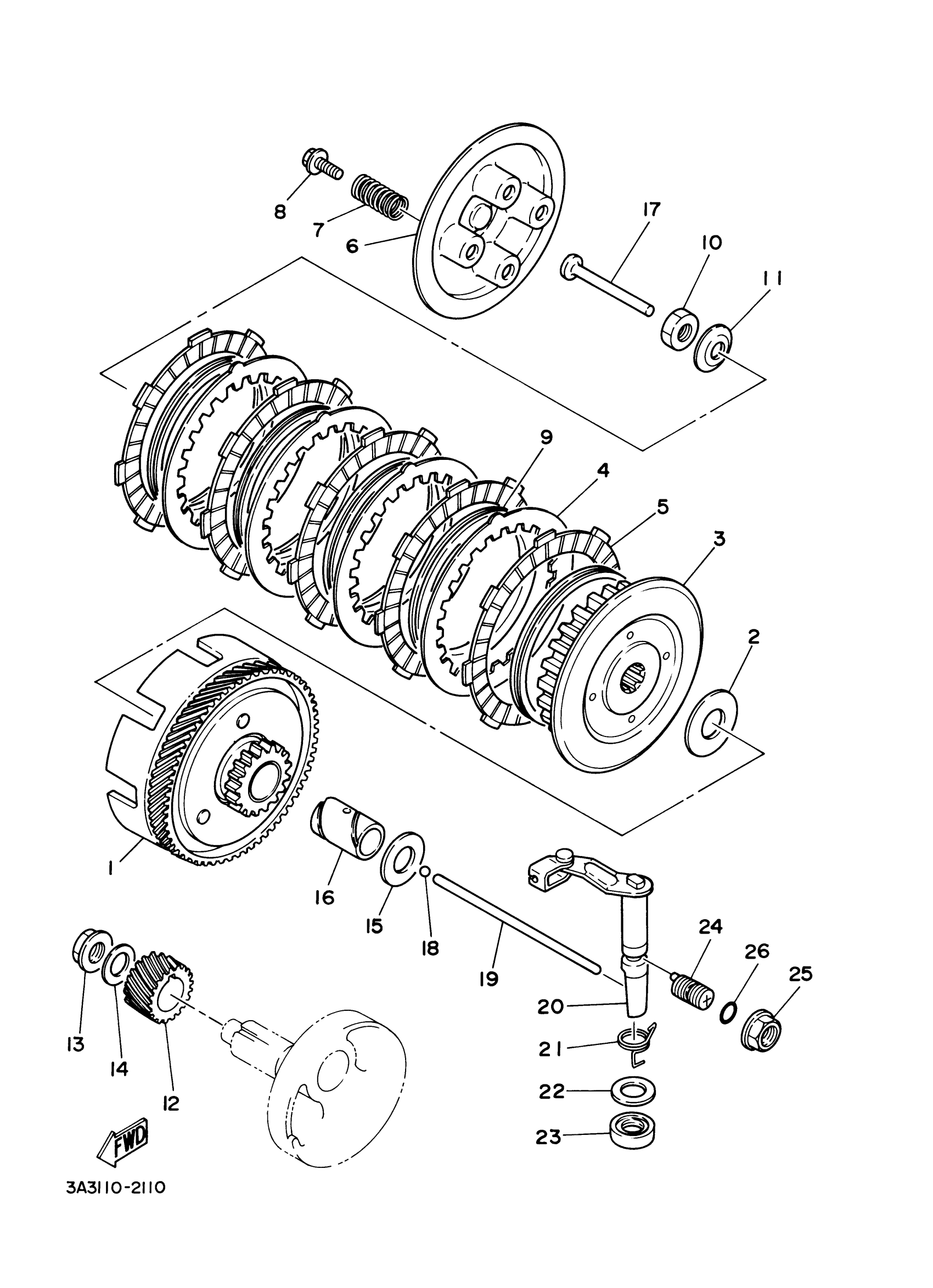 8
7
6
17
10
11
9
4
5
3
2
1
16
15
18
19
24
26
25
20
21
22
23
13
14
12
FWD
3A3110-2110