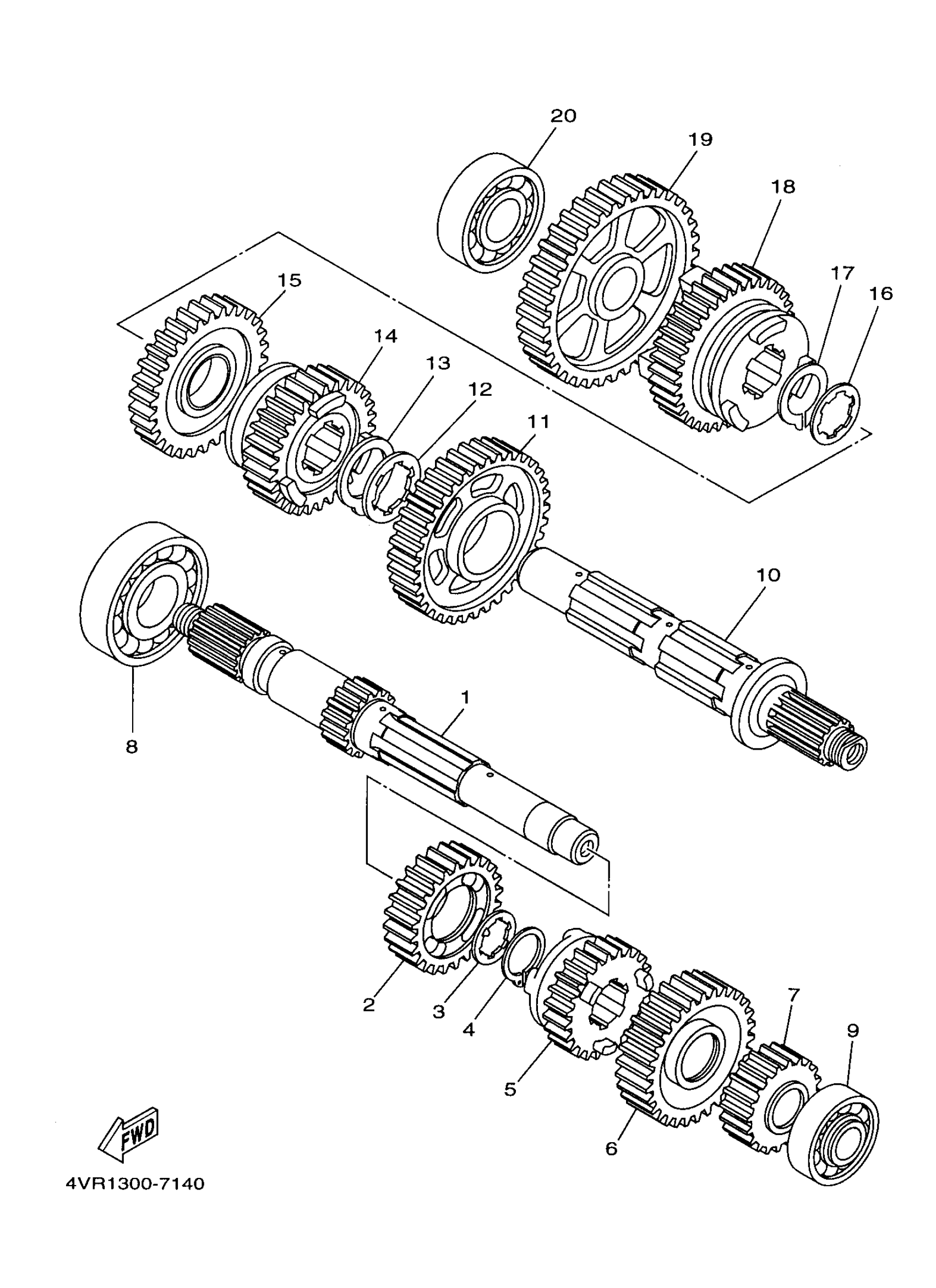 20
19
18
17
16
15
14
13
12
11
10
8
1
2
3
4
5
6
7
9
FWD
4VR1300-7140