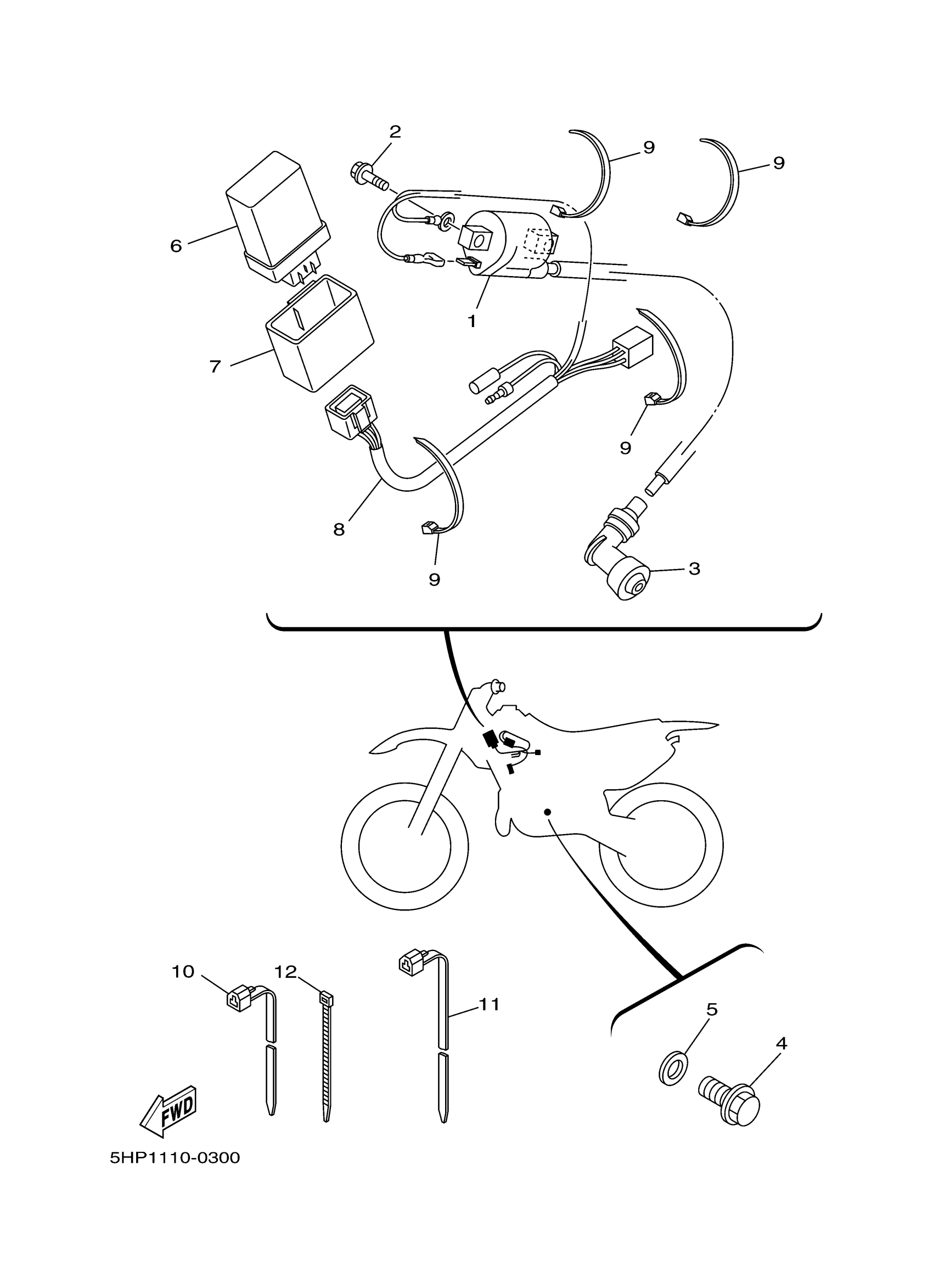 2
9
9
6
1
7
9
8
9
3
10
12
11
5
4
FWD
5HP1110-0300