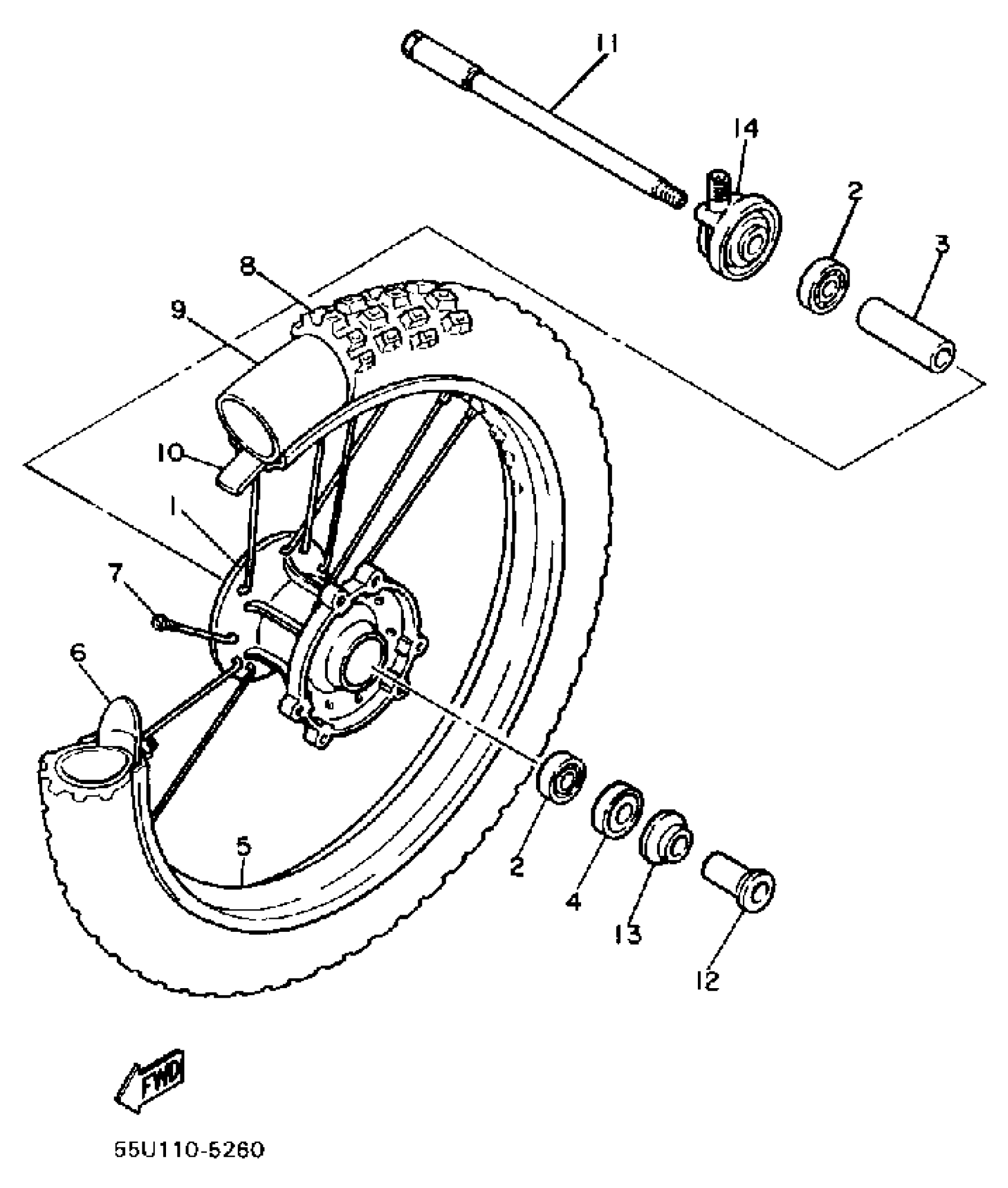 11
14
2
3
8
9
10
1
7
6
5
2
4
13
12
FWD
55U110-5260