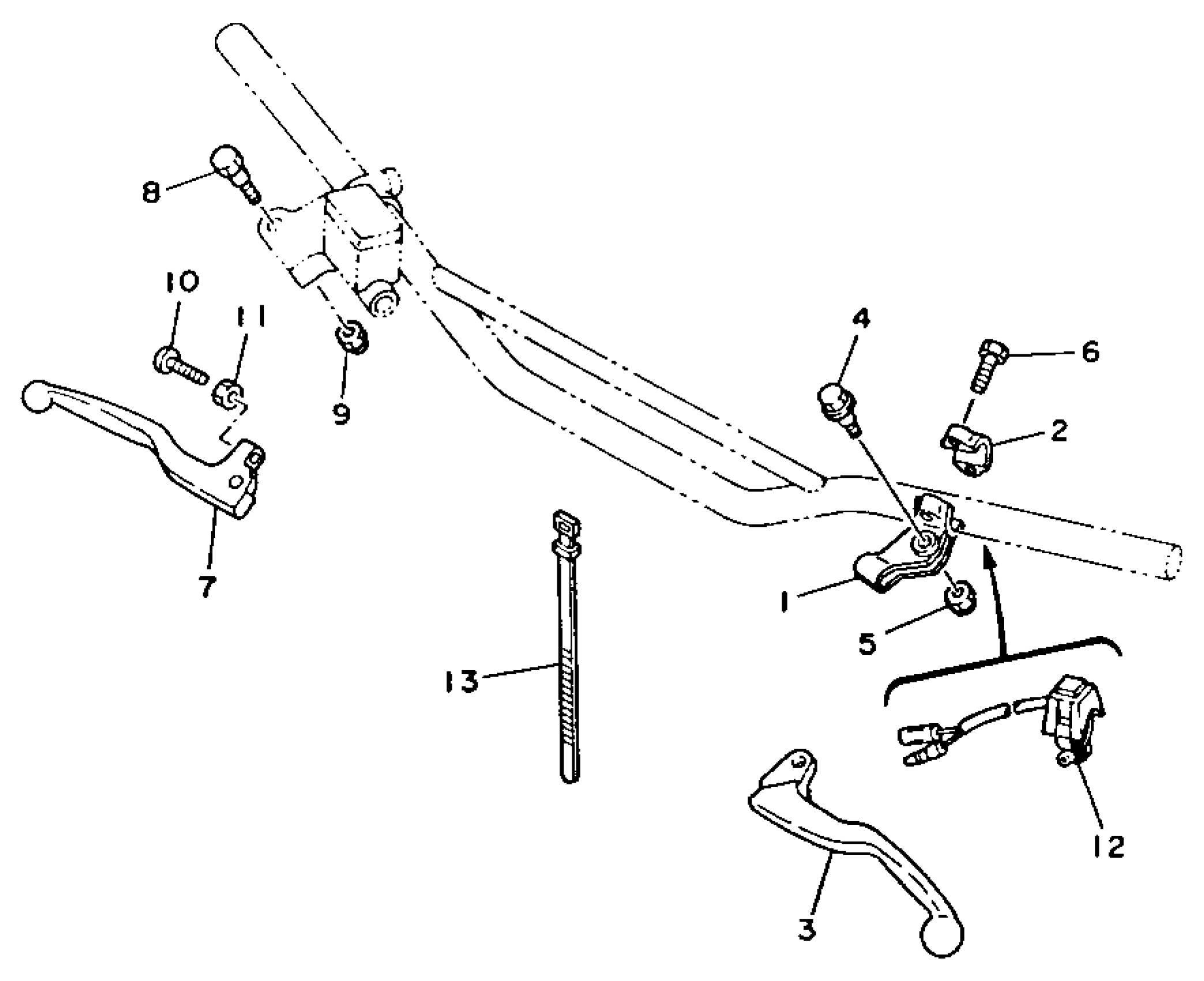 8
10
11
9
7
4
6
2
1
5
13
12
3