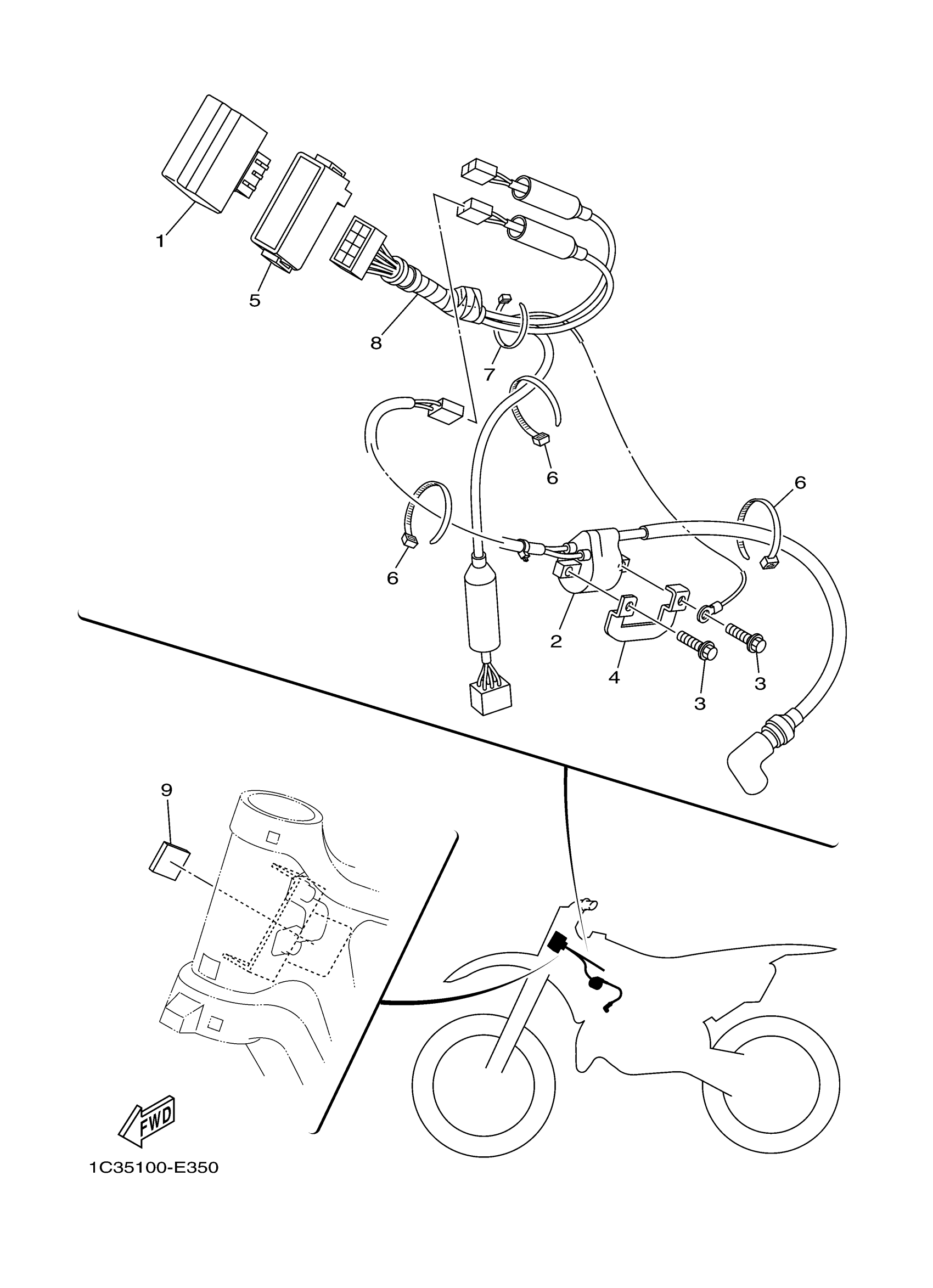 1
5
8
7
6
6
6
2
4
3
3
9
FWD
1C35100-E350