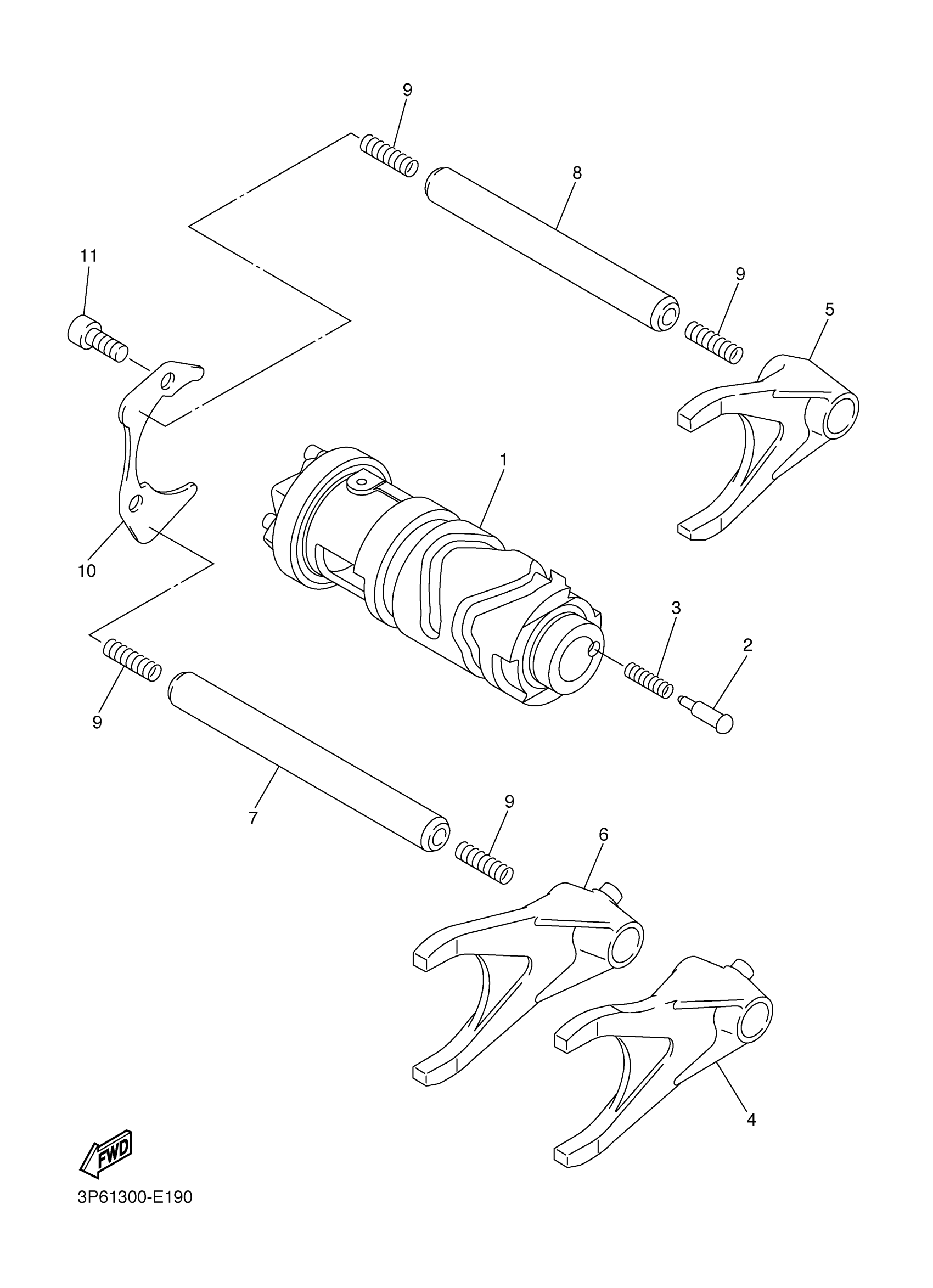 9
8
11
9
5
1
10
3
2
9
7
9
6
4
FWD
3P61300-E190