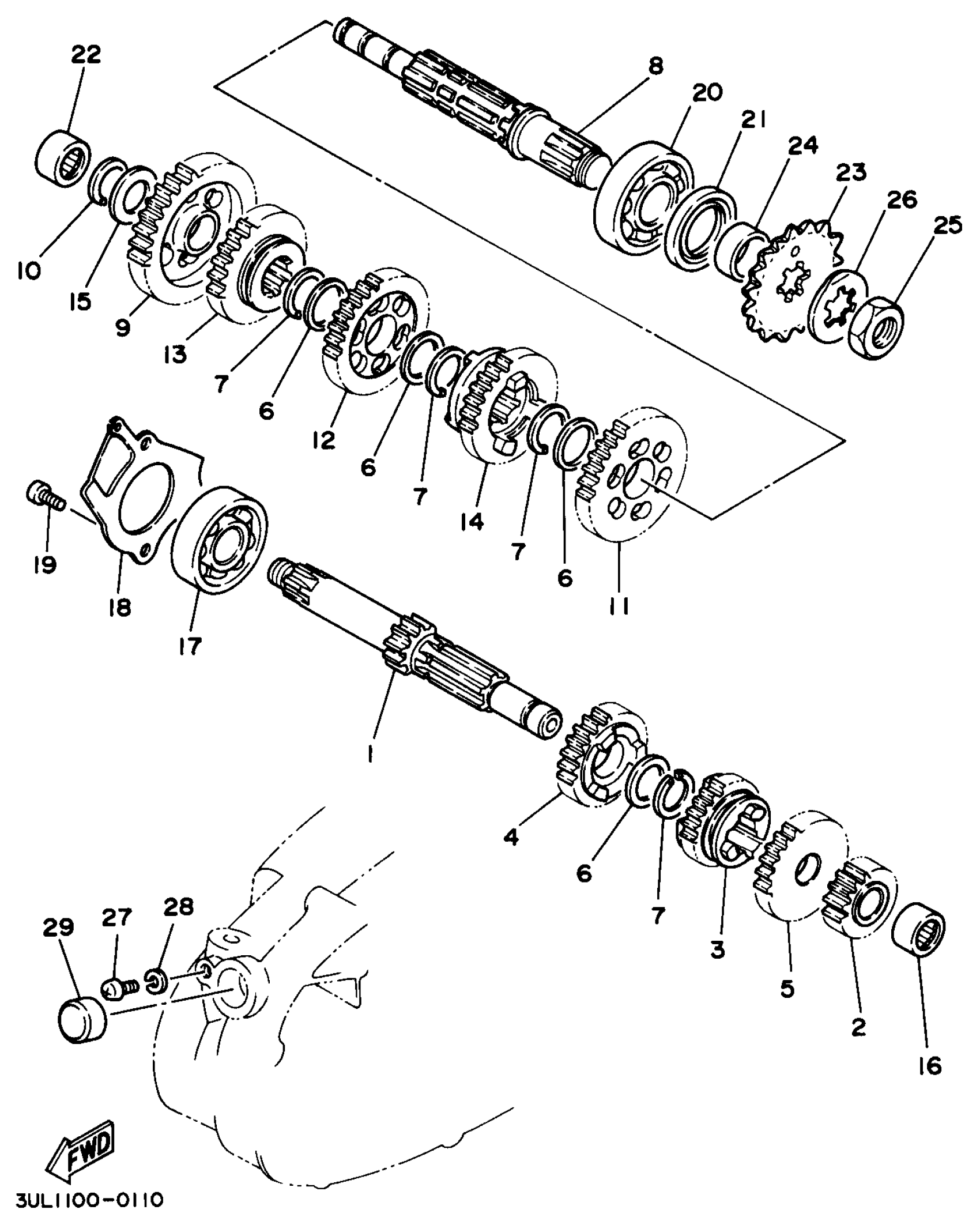 22
8
20
21
24
23
26
25
10
15
9
13
7
6
12
6
7
14
7
6
11
19
18
17
1
4
6
7
3
5
2
16
29
27
28
FWD
3UL1100-0110