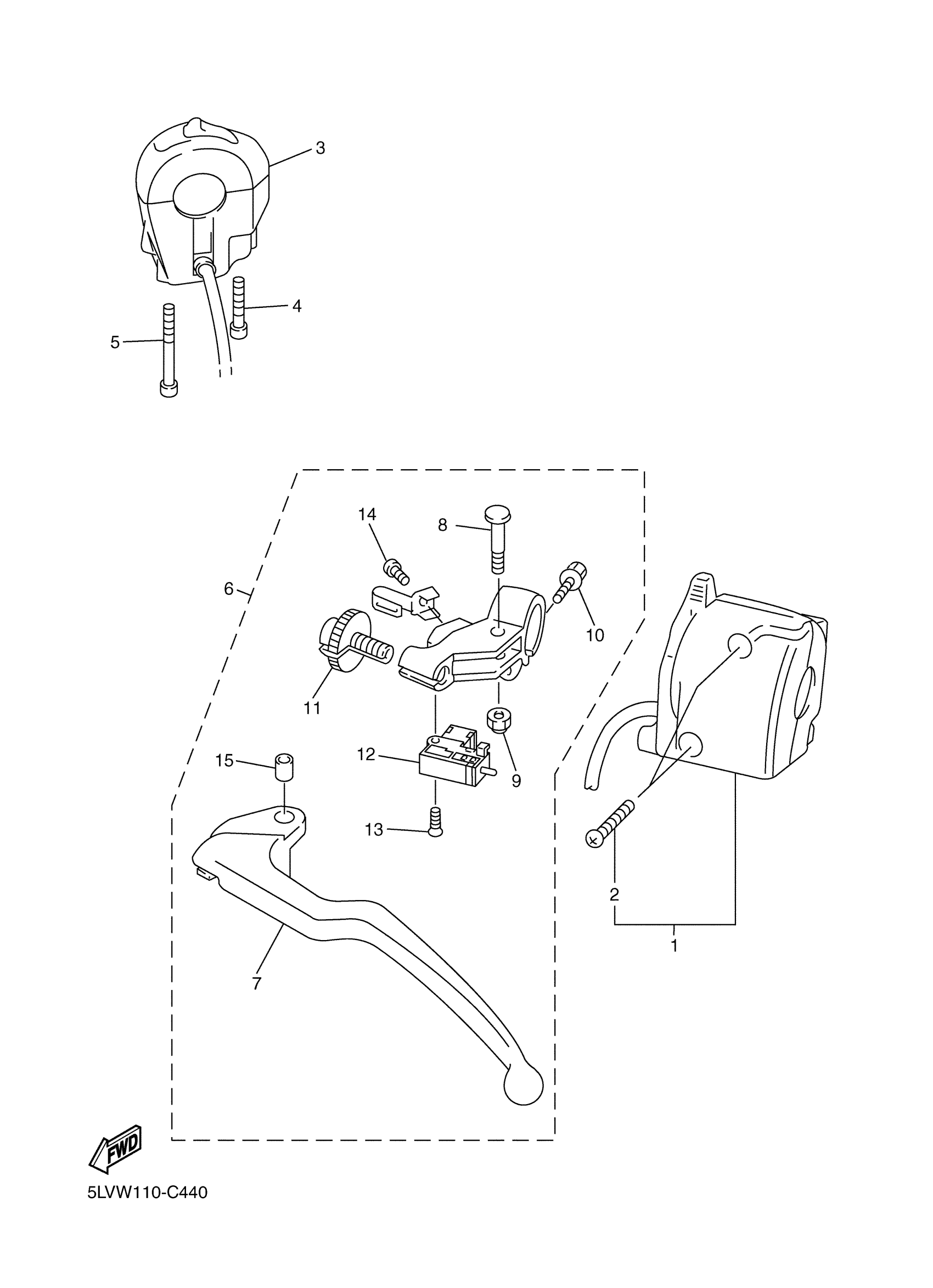 3

4

5

14

8

6

10

11

12

9

15

13

2

1

7

FWD

5LVW110-C440