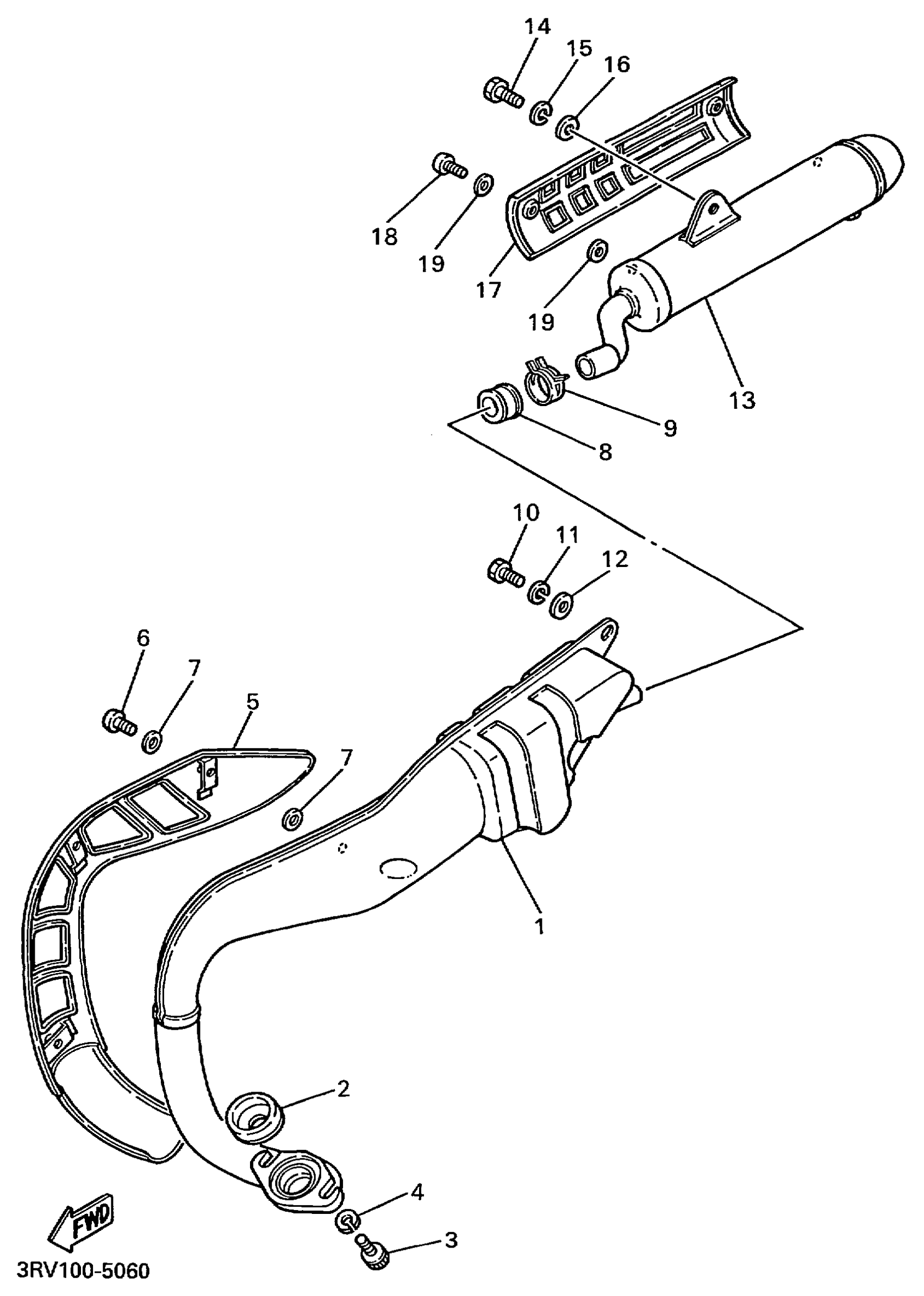 14
15
16
18
19
17
19
13
9
8
10
11
12
6
7
5
7
1
2
4
3
FWD
3RV100-5060