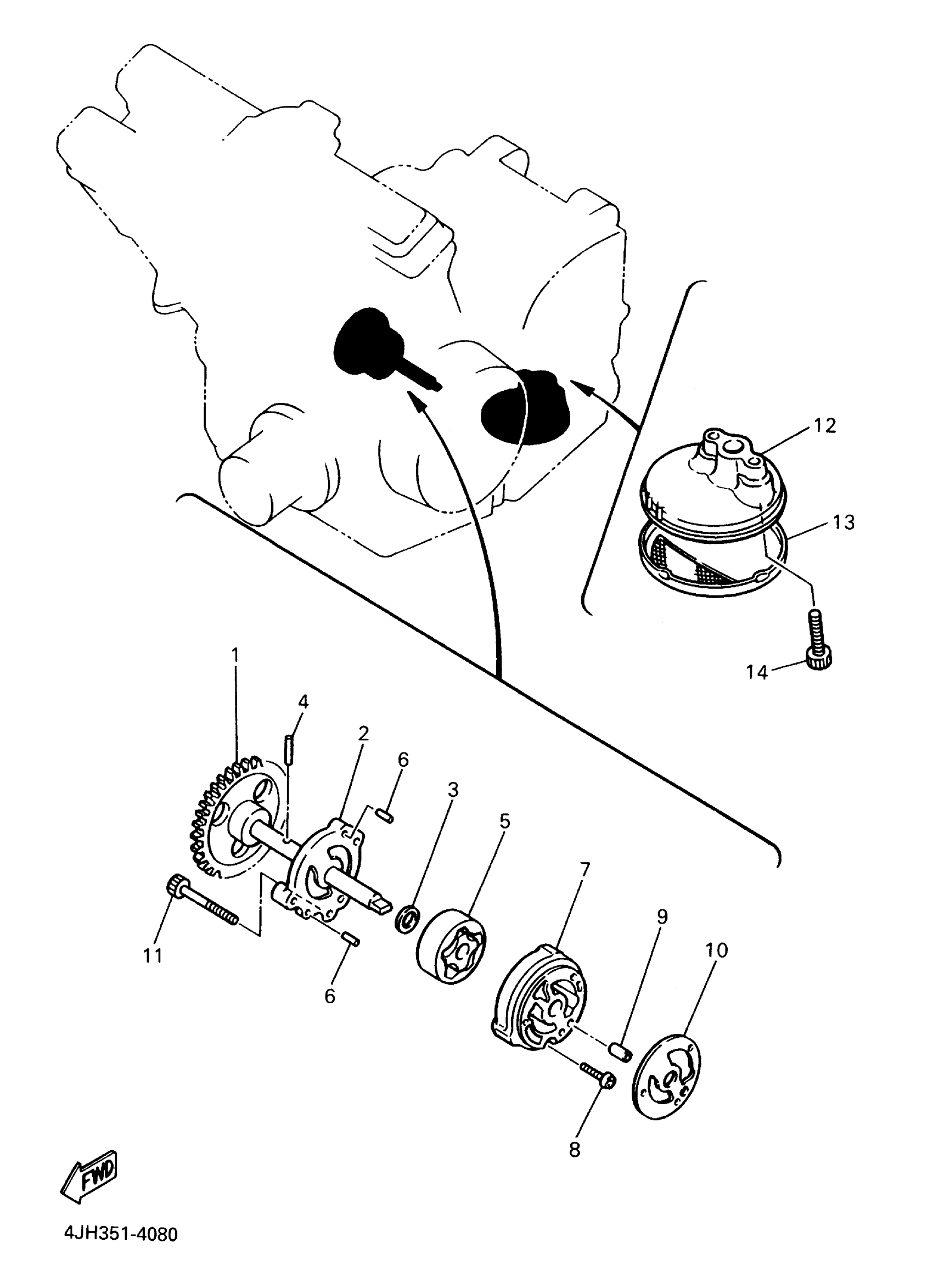 12
13
14
1
4
2
6
3
5
7
9
10
11
6
8
FWD
4JH351-4080