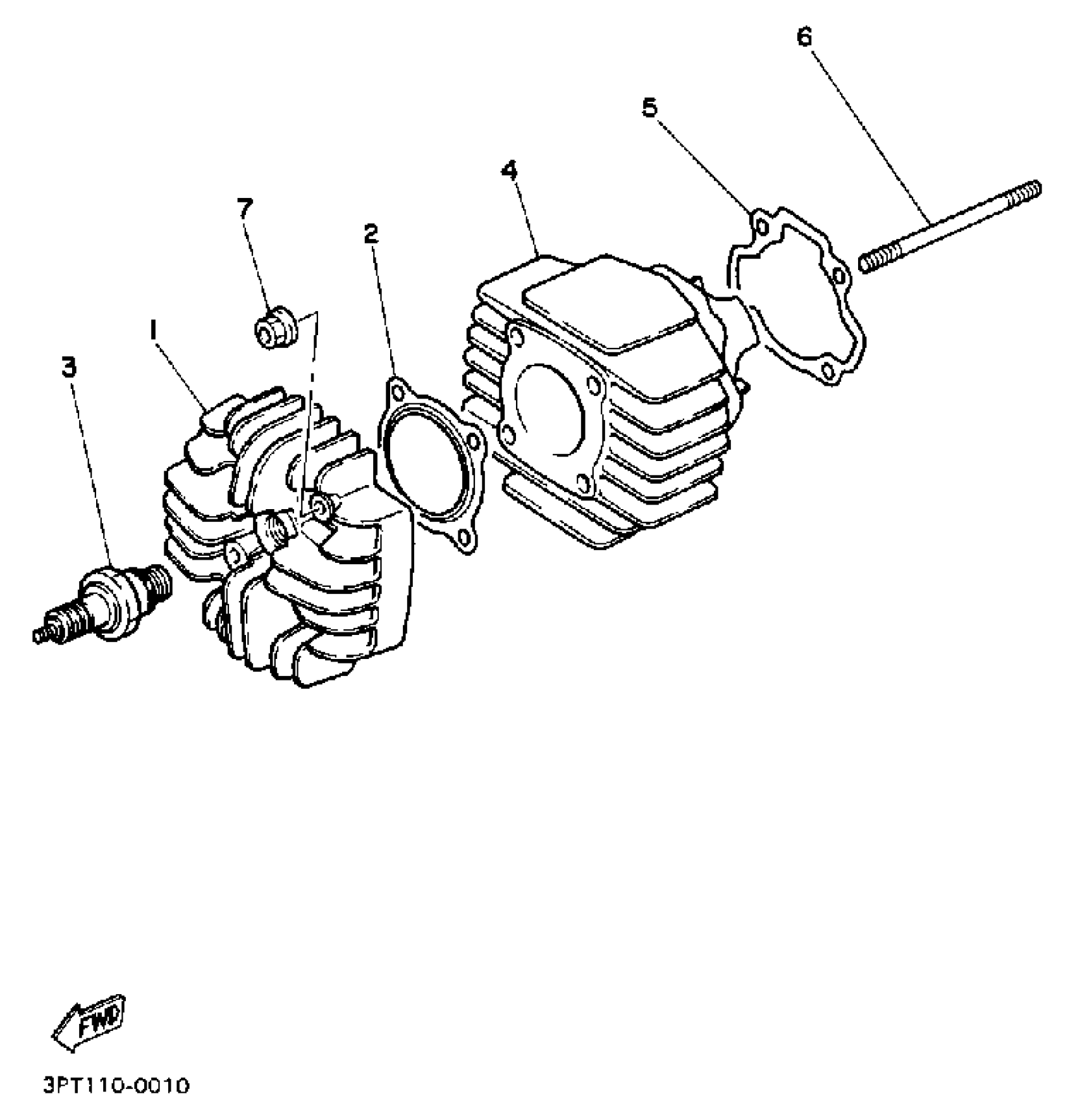 6
5
4
7
2
1
3
FWD
3PT110-0010