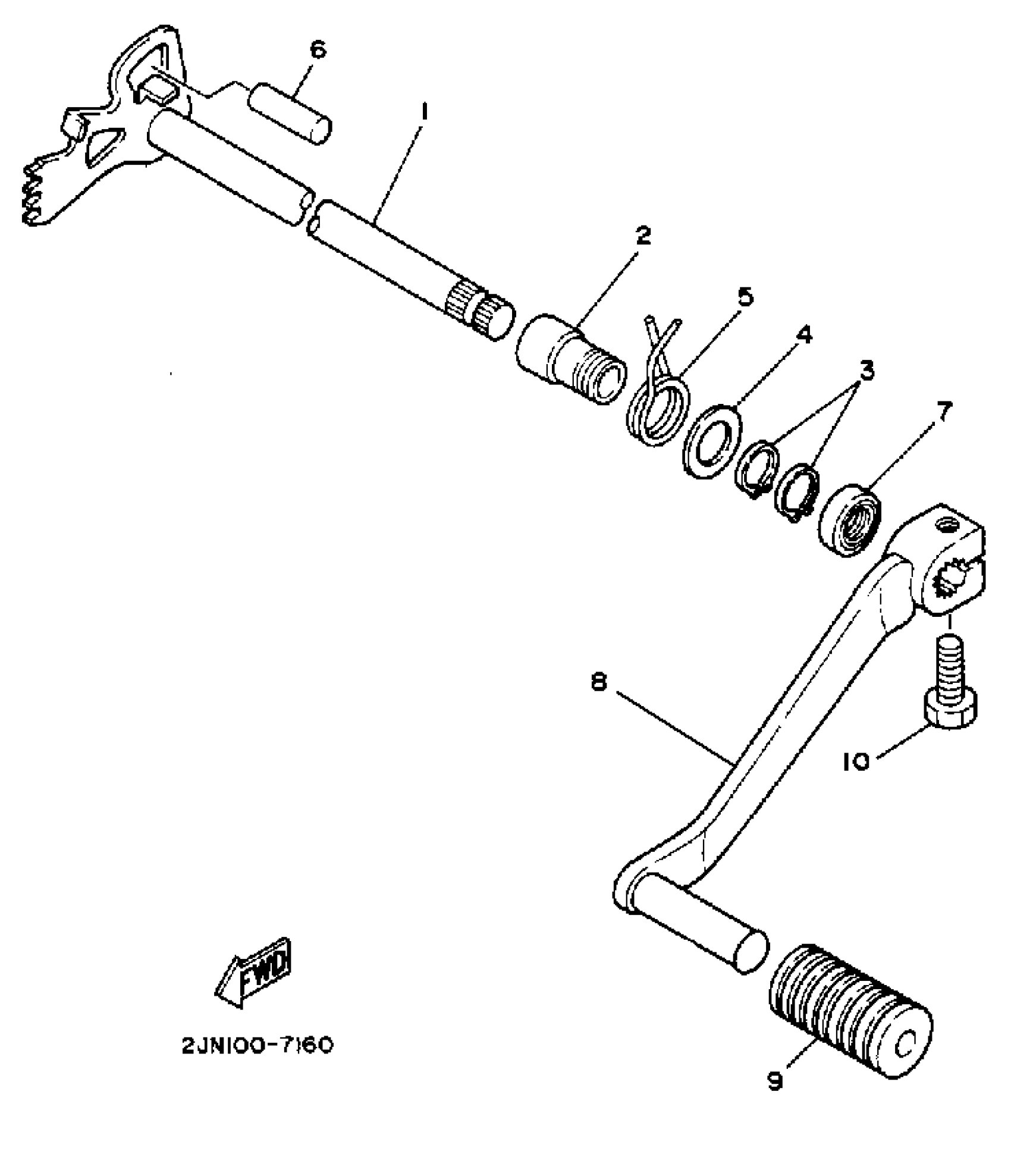 6
1
2
5
4
3
7
8
10
FWD
2JN100-7160
9