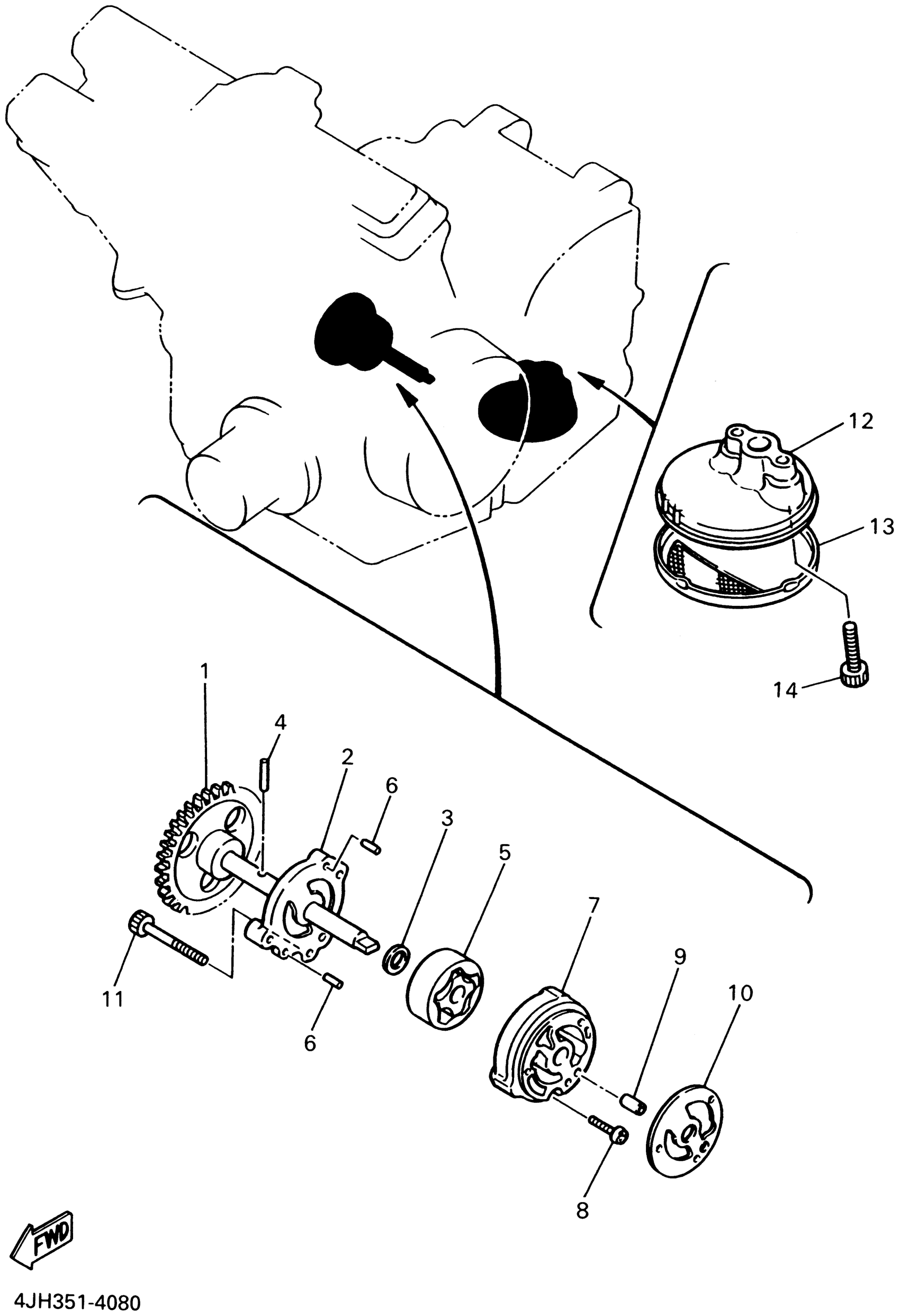 12
13
14
1
4
2
6
3
5
7
9
10
11
6
8
FWD
4JH351-4080