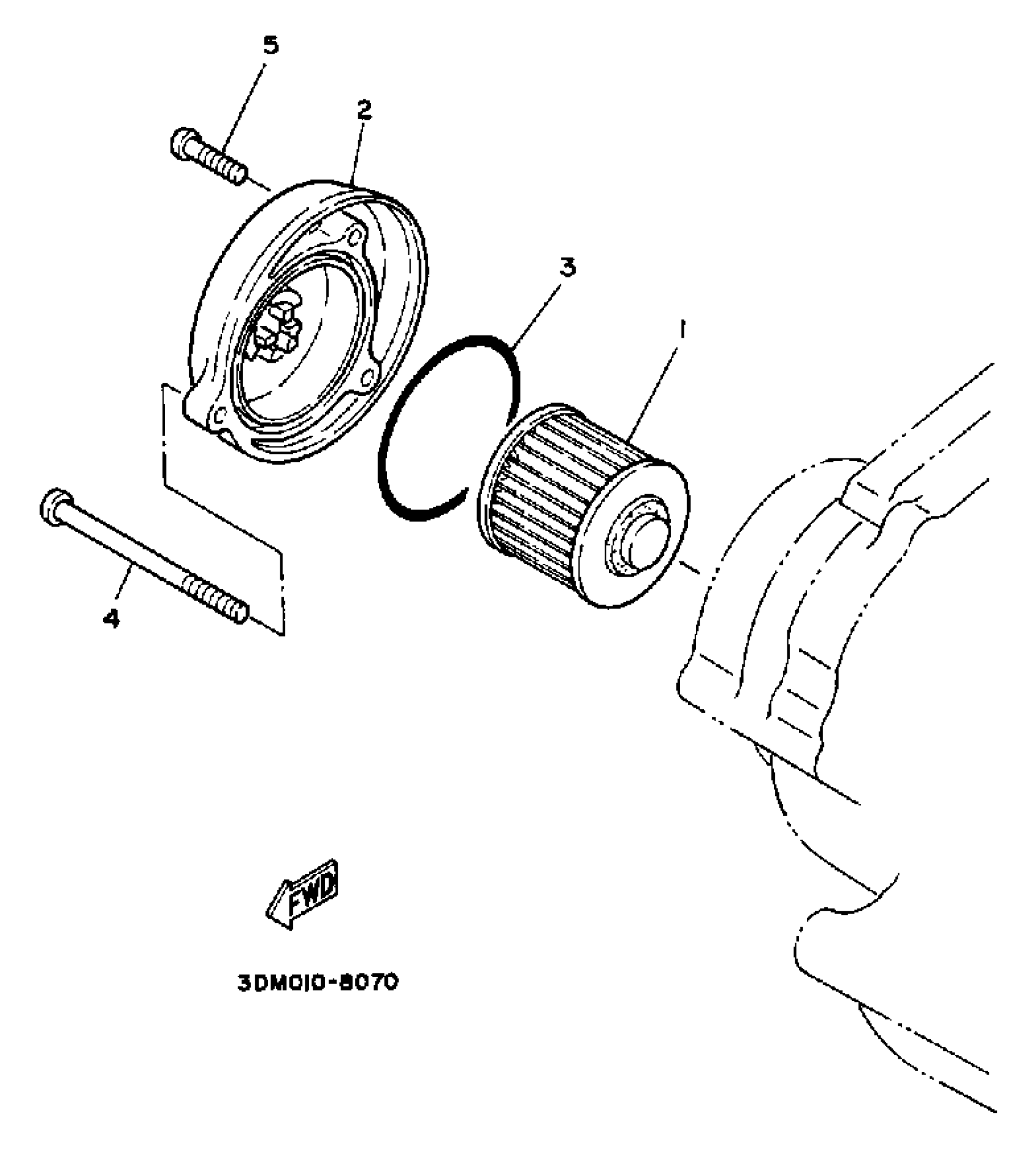 5
2
3
1
4
FWD
3DM010-8070