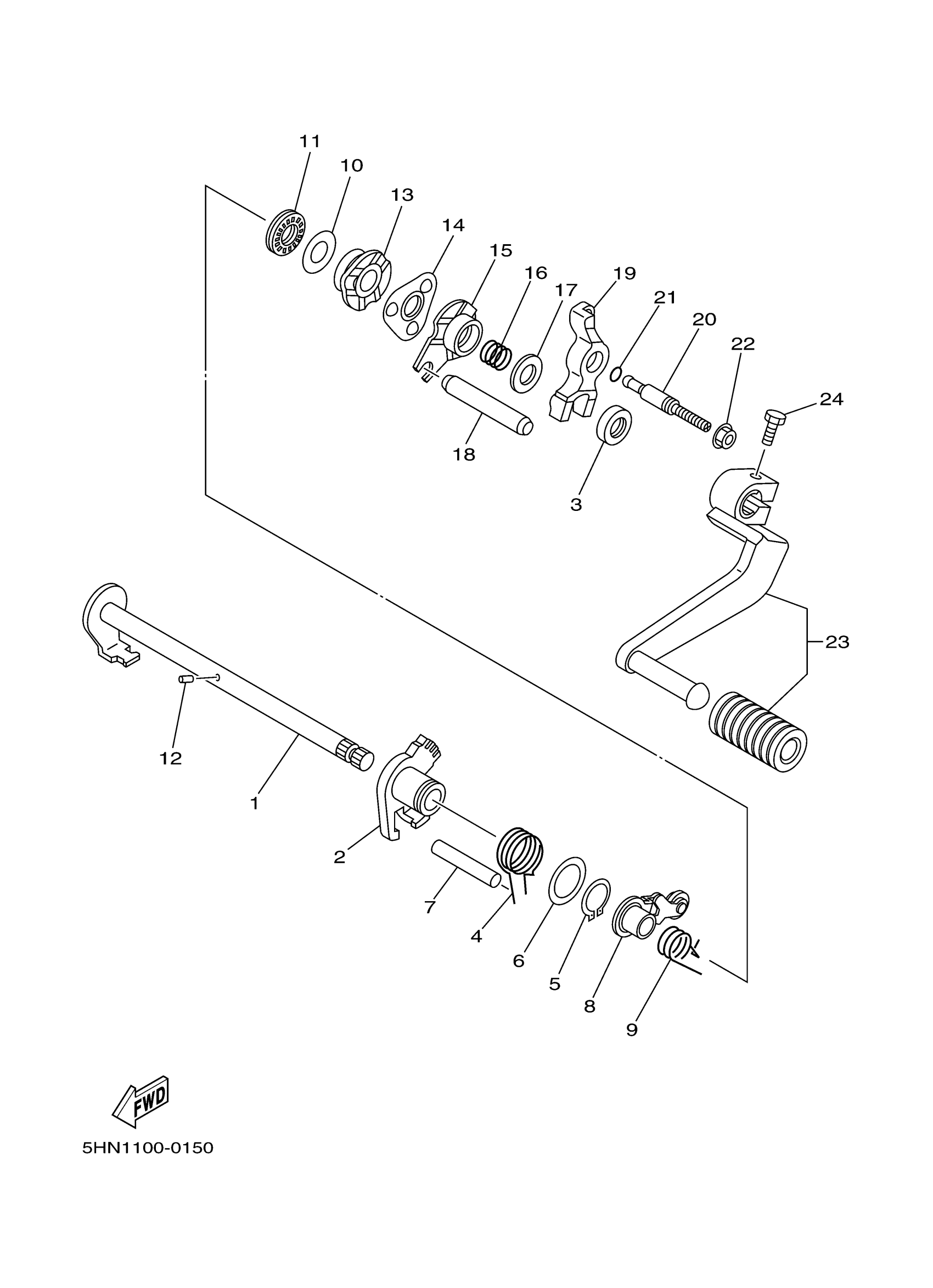 11
10
13
14
15
16
17
19
21
20
22
24
18
3
23
12
1
2
7
4
6
5
8
9
FWD
5HN1100-0150