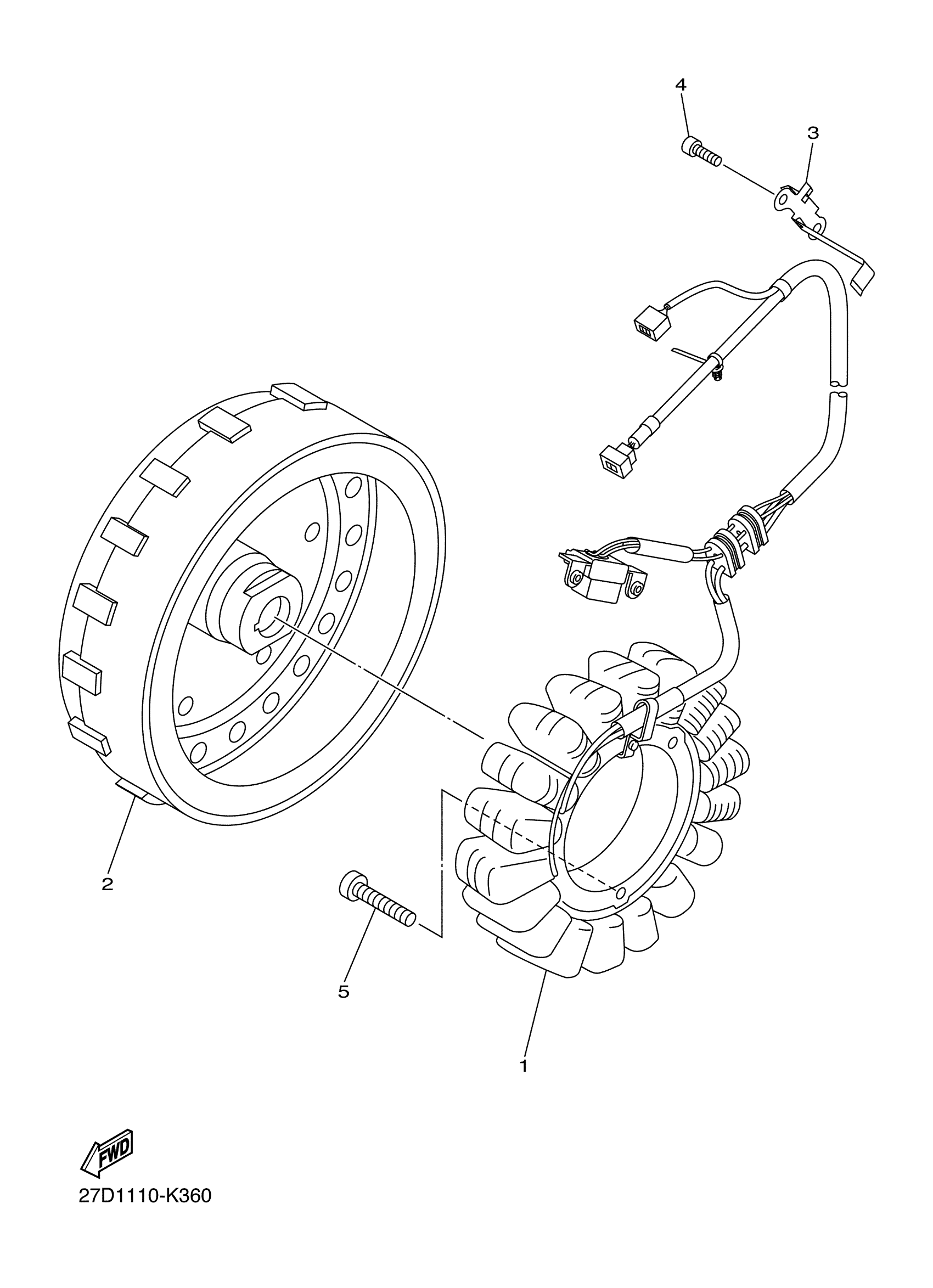 4
3
2
5
1
FWD
27D1110-K360