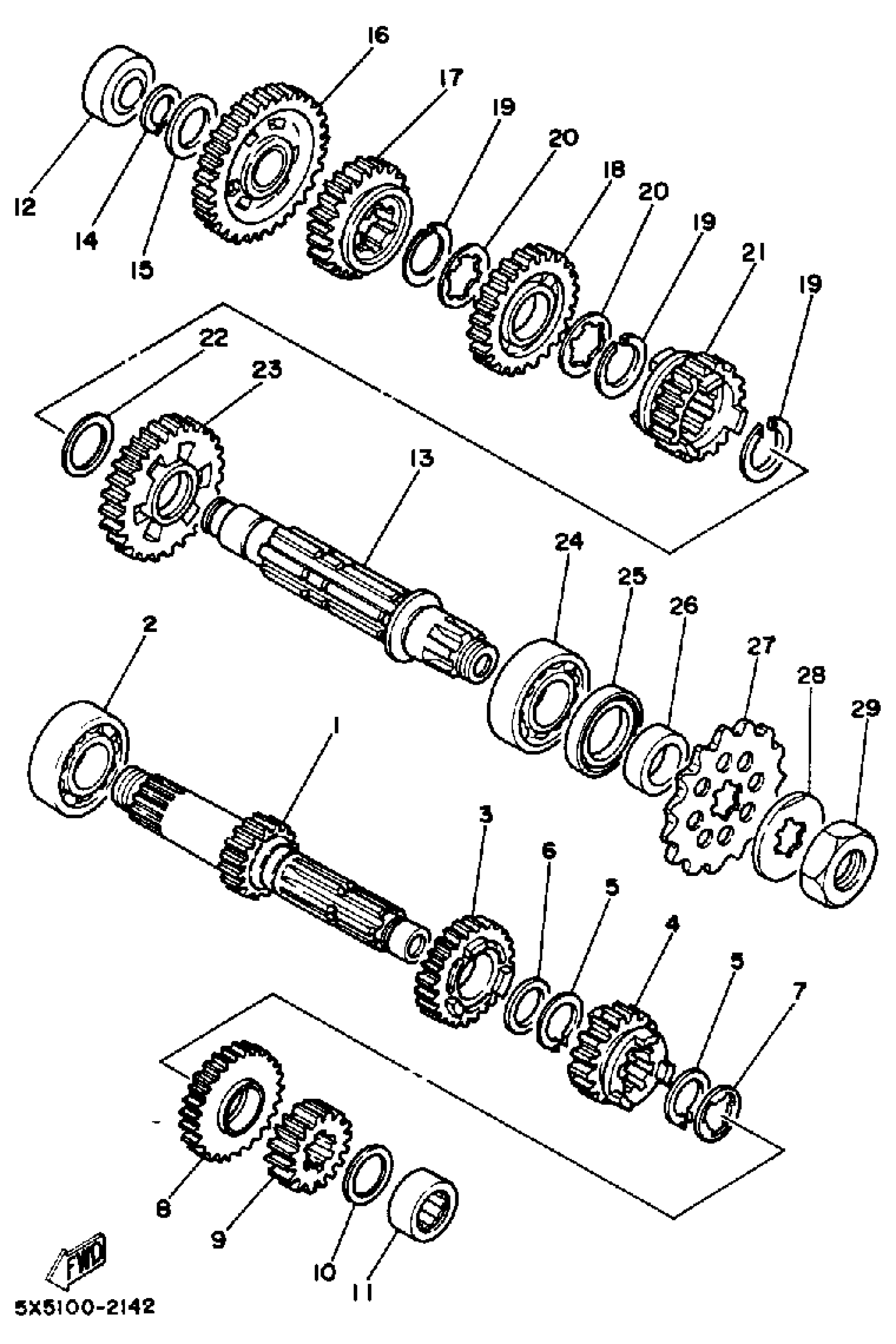 16
17
19
20
18
20
19
21
19
12
14
15
22
23
13
24
25
26
27
28
29
2
1
3
6
5
4
5
7
8
9
10
11
FWD
5X5100-2142