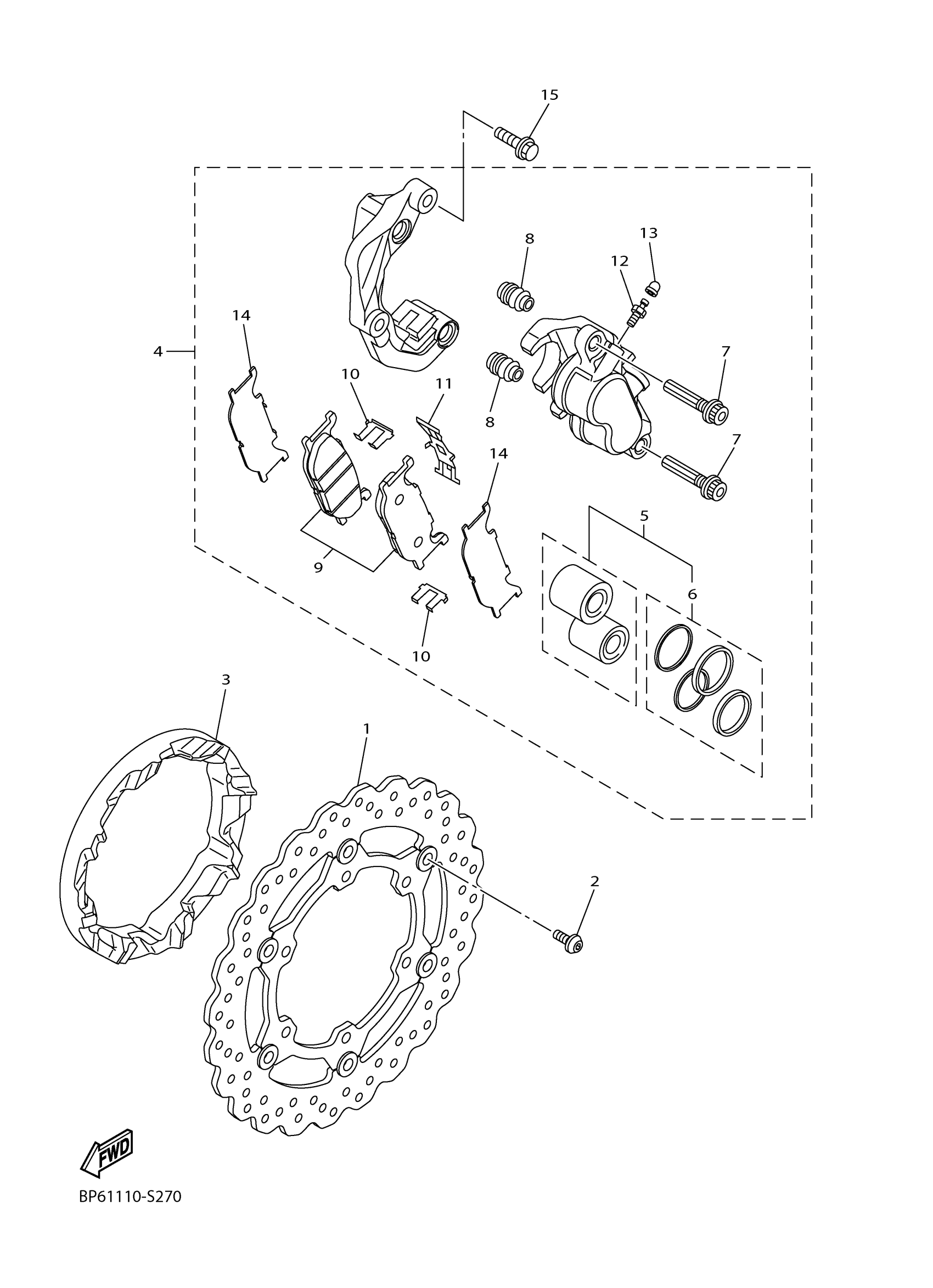 15
8
13
12
14
4
10
11
7
8
7
14
5
9
6
10
3
1
2
FWD
BP61110-S270