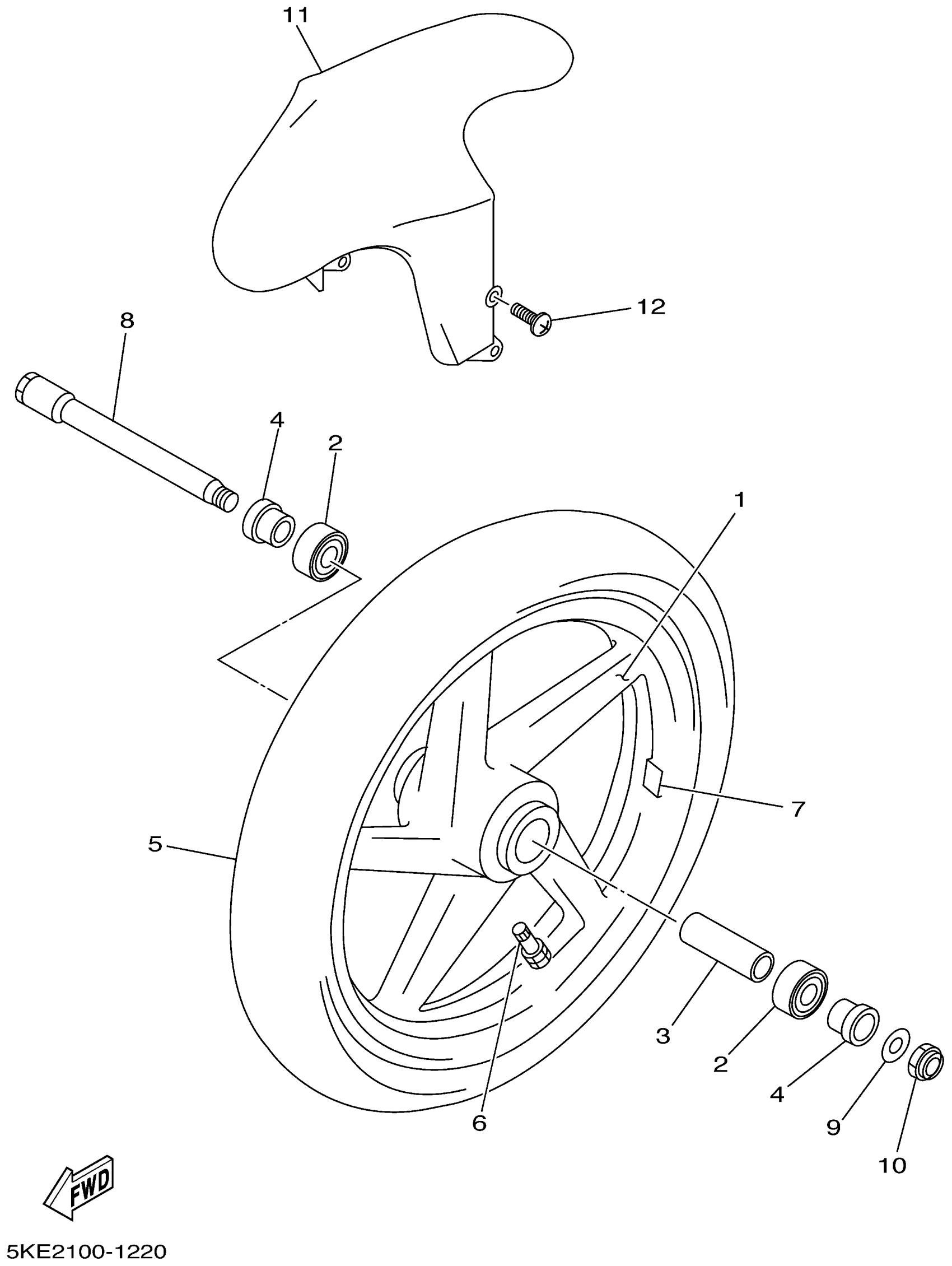 11

12

8

4

2

1

7

5

3

2

4

9

10

6

FWD

5KE2100-1220