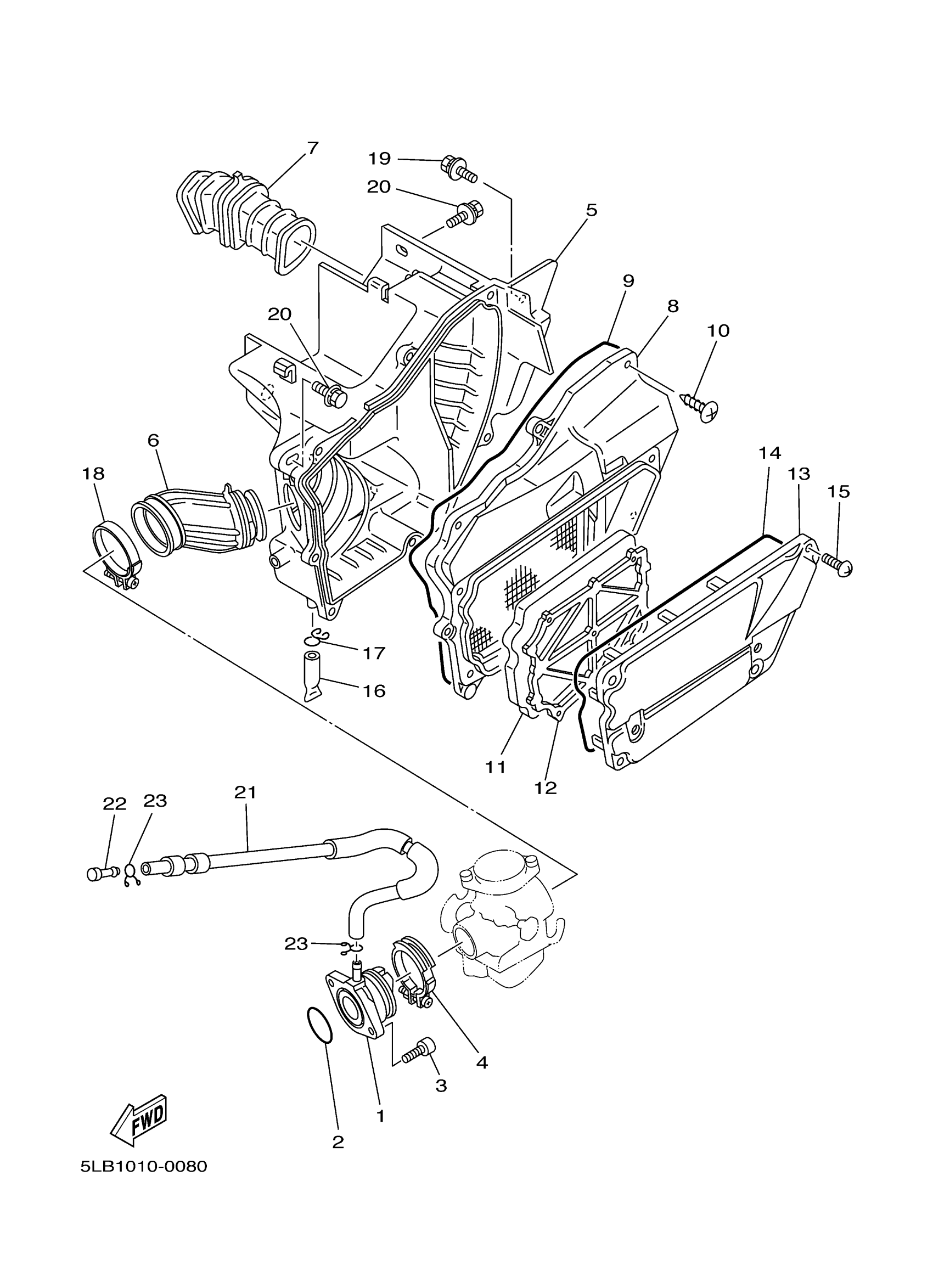 7
19
20
5
9
8
10
20
6
18
14
13
15
17
16
11
12
22
23
21
23
4
3
1
2
FWD
5LB1010-0080