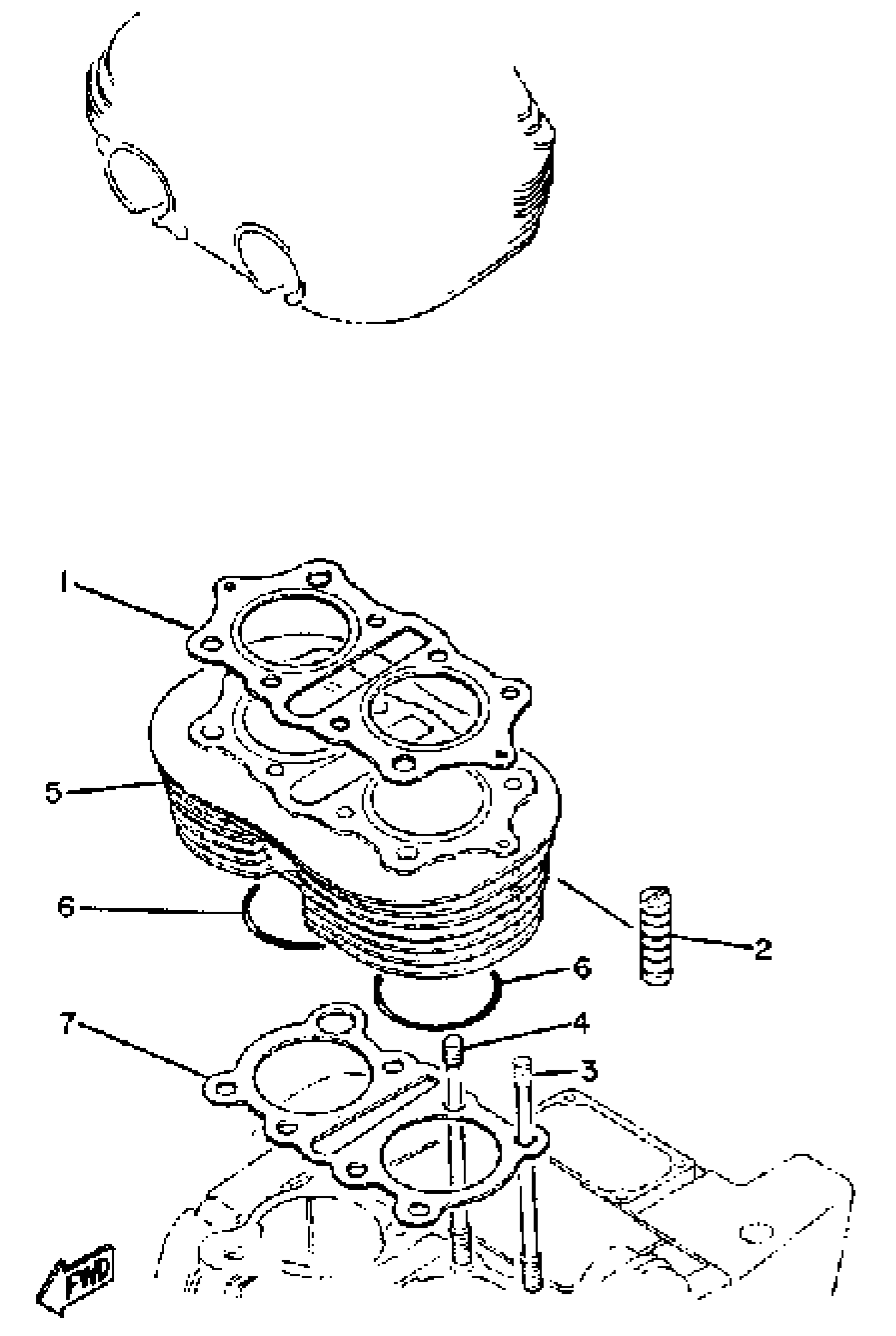 1
5
6
2
6
7
4
3
FWD