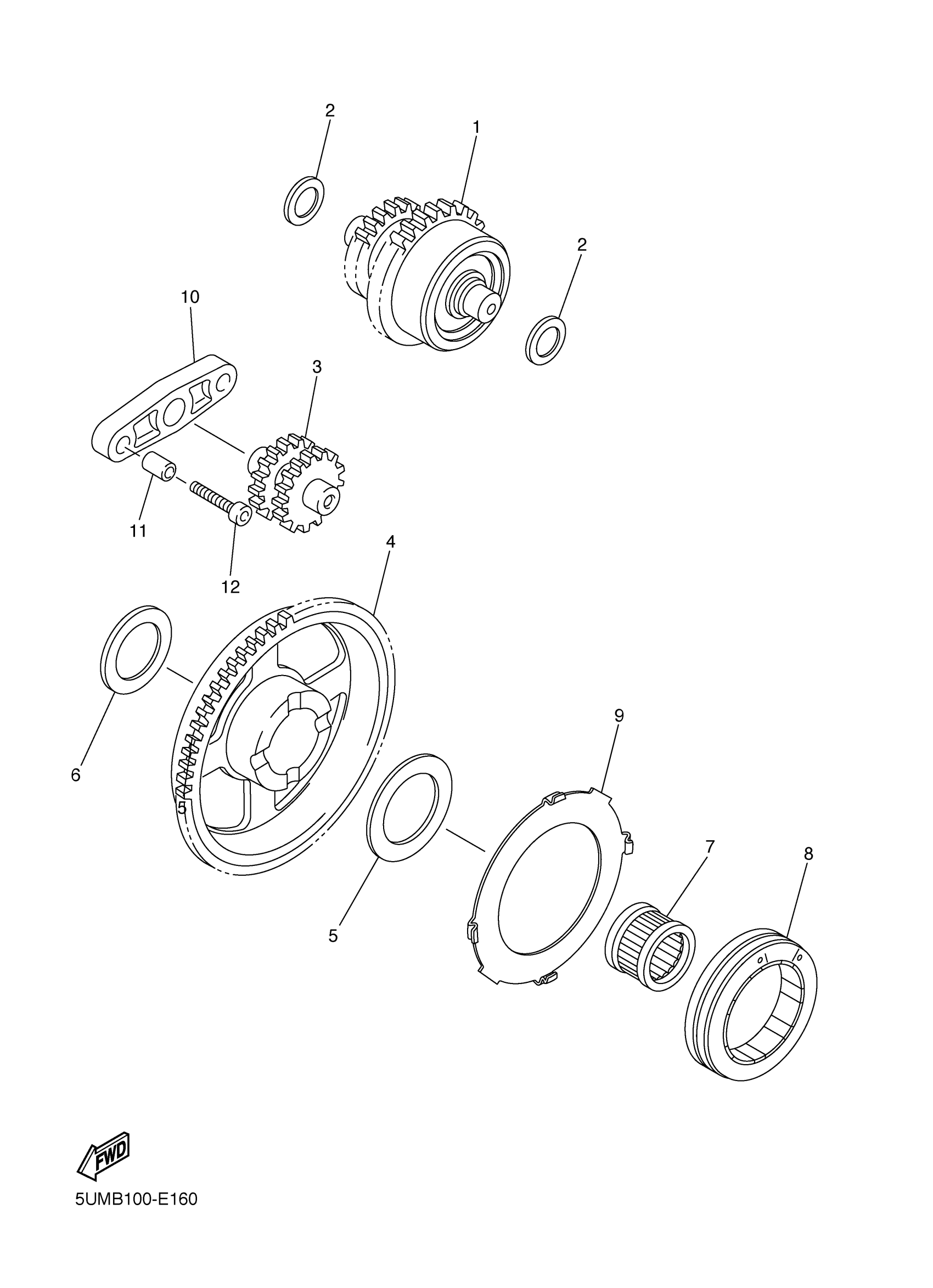 2
1
2
10
3
11
12
4
6
5
9
5
7
8
FWD
5UMB100-E160