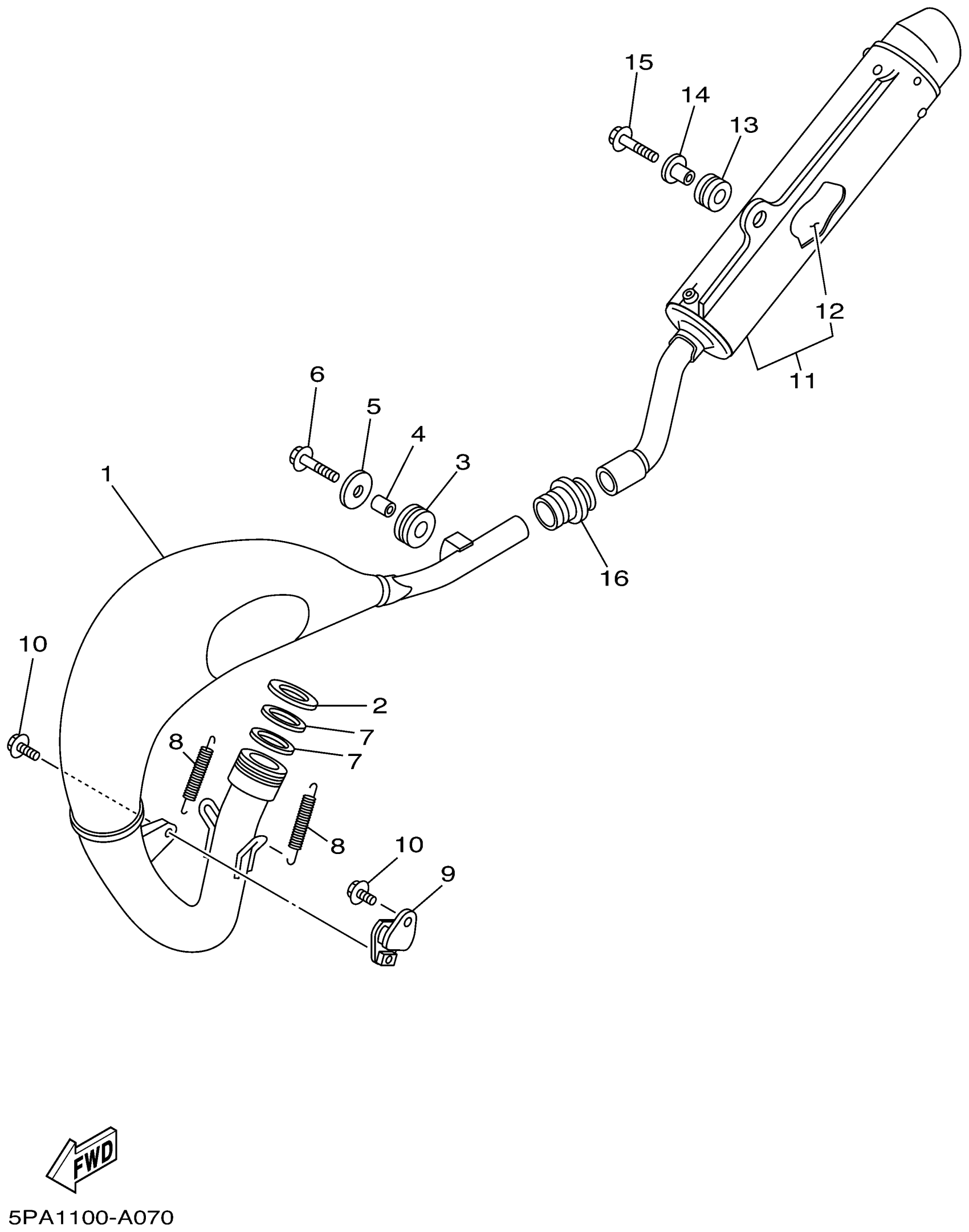 15
14
13
12
11
6
5
4
3
1
16
10
2
7
7
8
8
10
9
FWD
5PA1100-A070